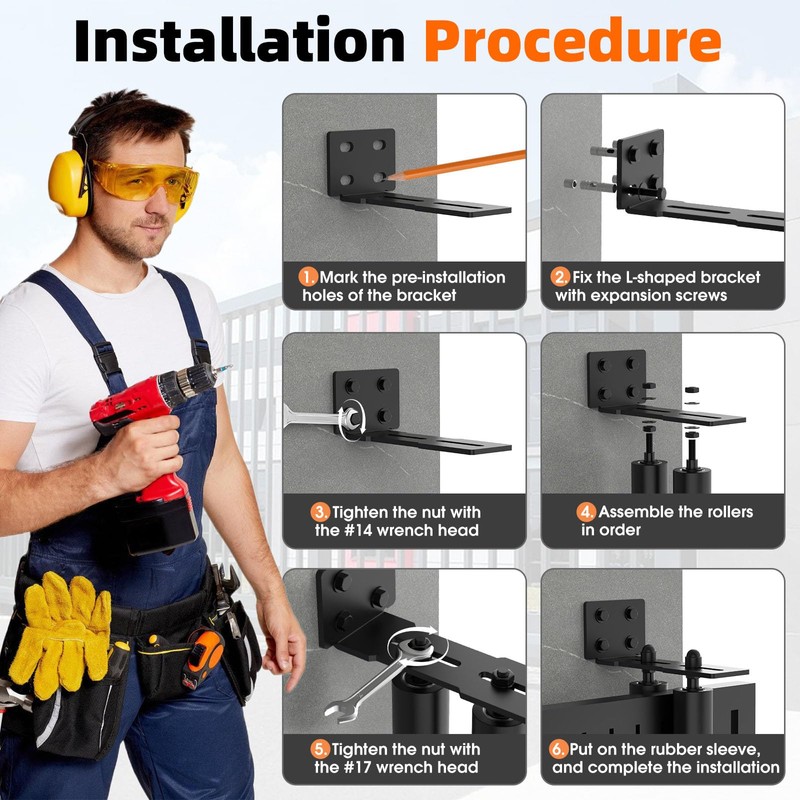 Installation Procedure

1. Mark the pre-installation holes of the bracket

2. Fix the L-shaped bracket with expansion screws

3. Tighten the nut with the #14 wrench head

4. Assemble the rollers in order

5. Tighten the nut with the #17 wrench head

6. Put on the rubber sleeve, and complete the installation