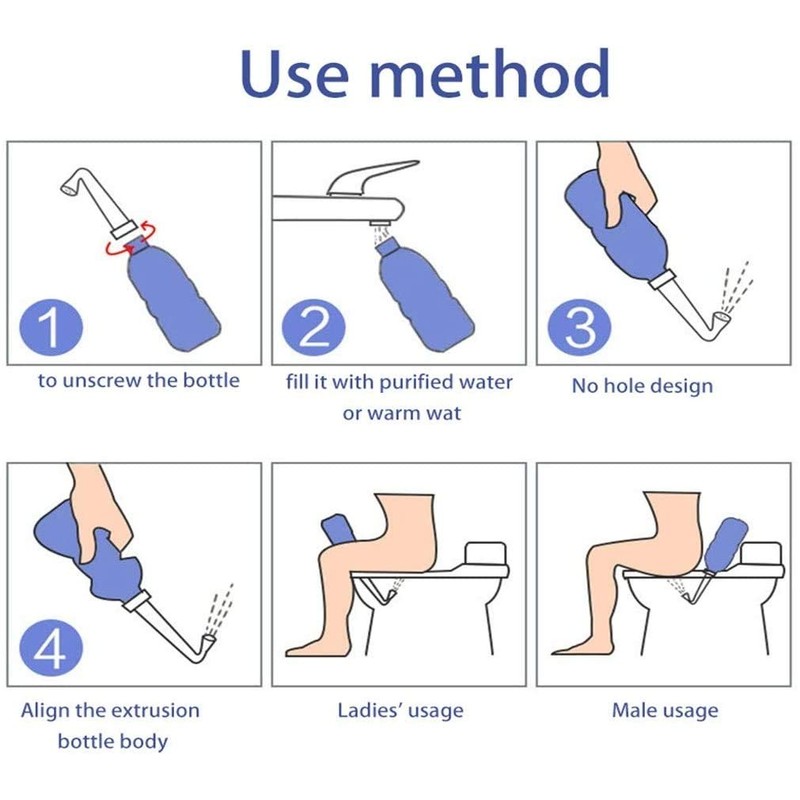 Use method

1

to unscrew the bottle

2

fill it with purified water or warm wat

3

No hole design

4

Align the extrusion bottle body

Ladies' usage

Male usage