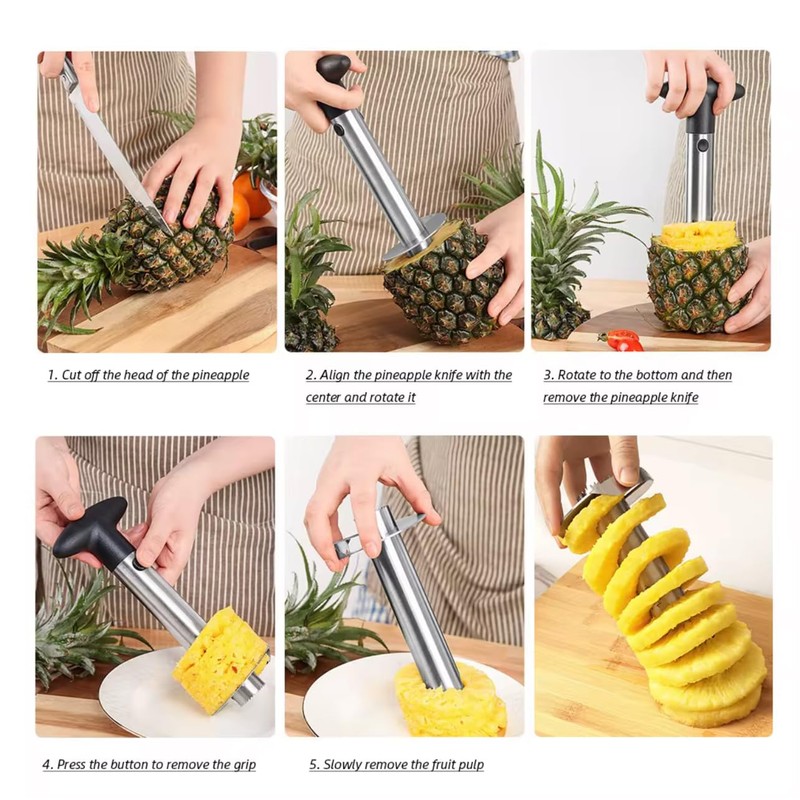 1. Cut off the head of the pineapple

2. Align the pineapple knife with the center and rotate it

3. Rotate to the bottom and then remove the pineapple knife

4. Press the button to remove the grip

5. Slowly remove the fruit pulp