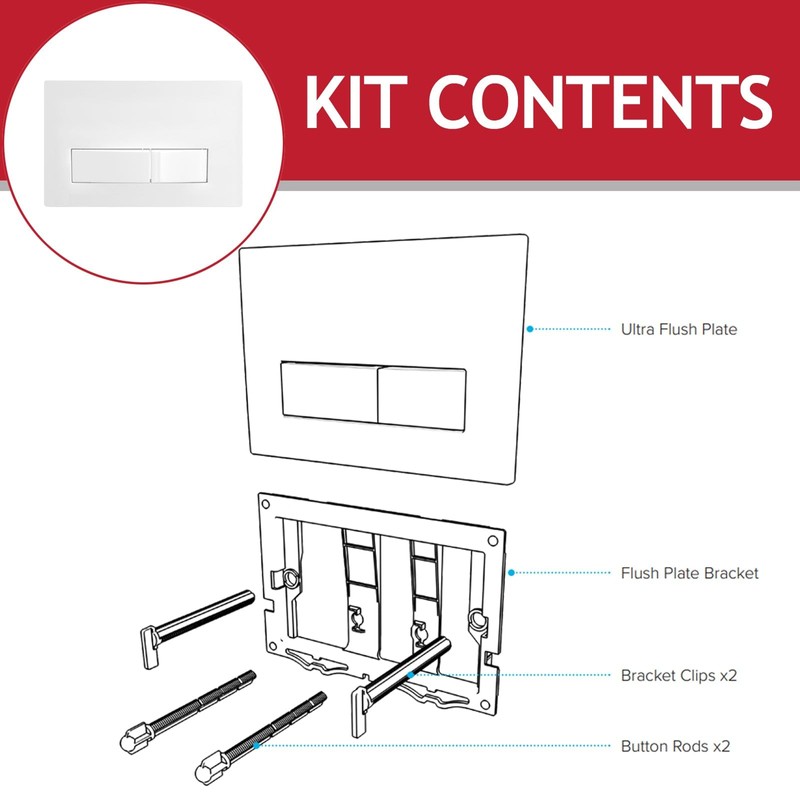 KIT CONTENTS

Ultra Flush Plate

Flush Plate Bracket

Bracket Clips x2

Button Rods x2