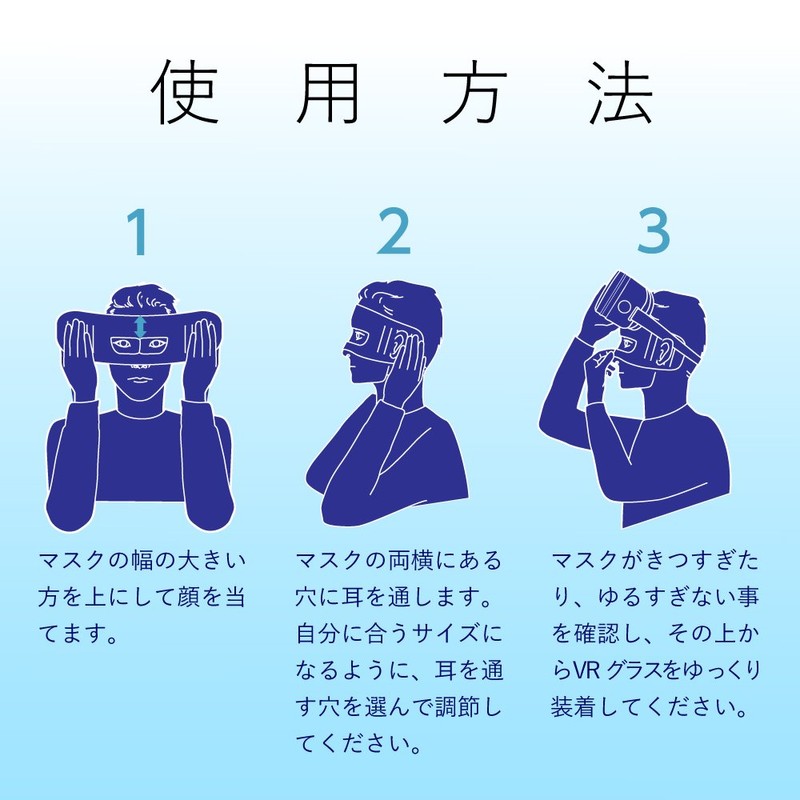 使用方法

1

マスクの幅の大きい方を上にして顔を当てます。

2

マスクの両横にある穴に耳を通します。自分に合うサイズになるように、耳を通す穴を選んで調節してください。

3

マスクがきつすぎたり、ゆるすぎない事を確認し、その上からVR グラスをゆっくり装着してください。