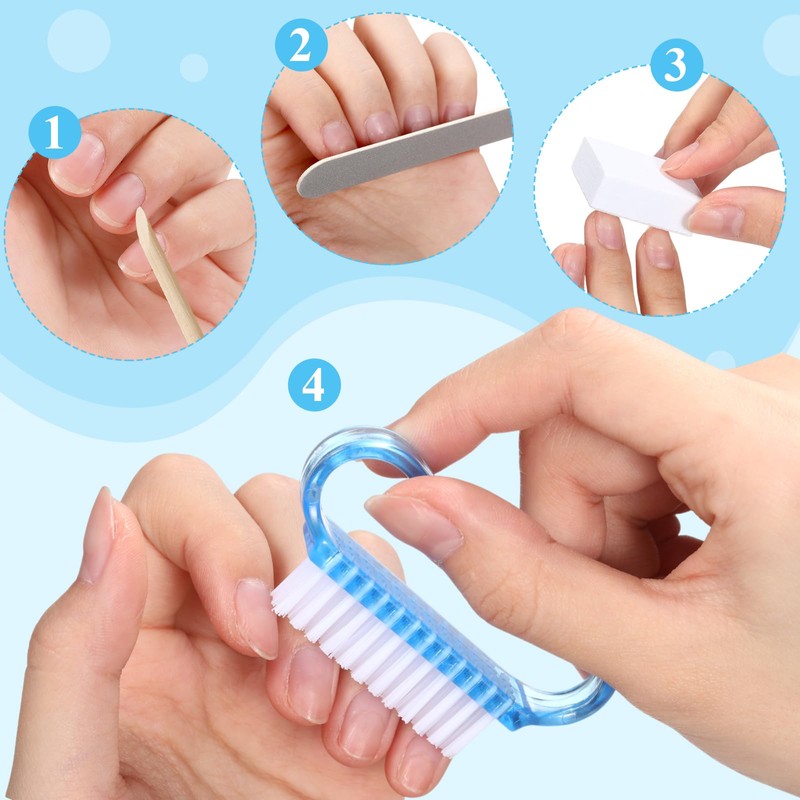 1

2

3

4