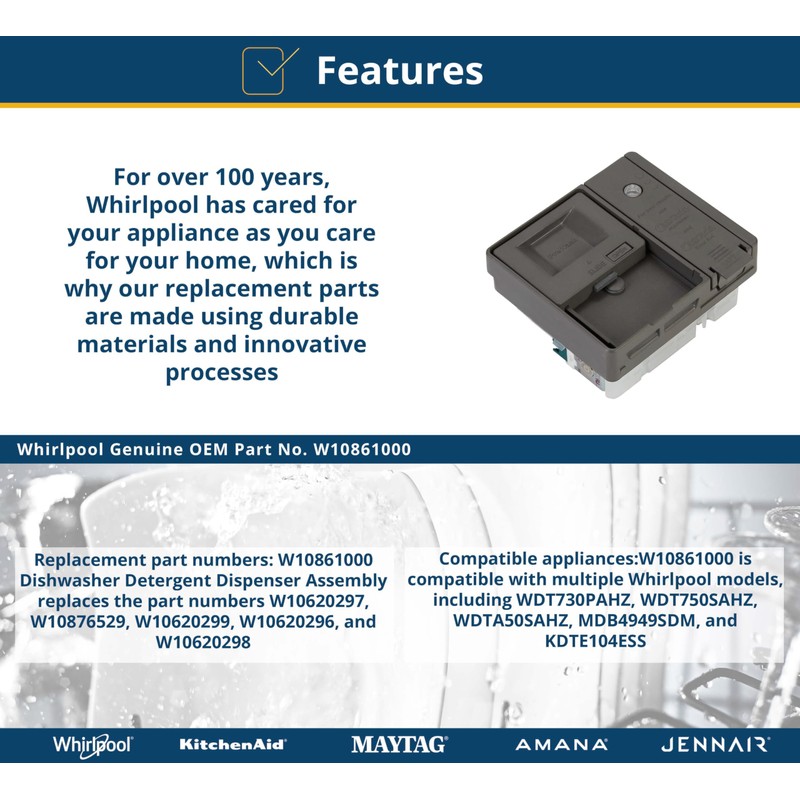 Features

For over 100 years, Whirlpool has cared for your appliance as you care for your home, which is why our replacement parts are made using durable materials and innovative processes

Whirlpool Genuine OEM Part No. W10861000

Replacement part numbers: W10861000 Dishwasher Detergent Dispenser Assembly replaces the part numbers W10620297, W10876529, W10620299, W10620296, and W10620298

Compatible appliances:W10861000 is compatible with multiple Whirlpool models, including WDT730PAHZ, WDT750SAHZ, WDTA50SAHZ, MDB4949SDM, and KDTE104ESS

Whirlpool KitchenAid MAYTAG AMANA JENNAIR