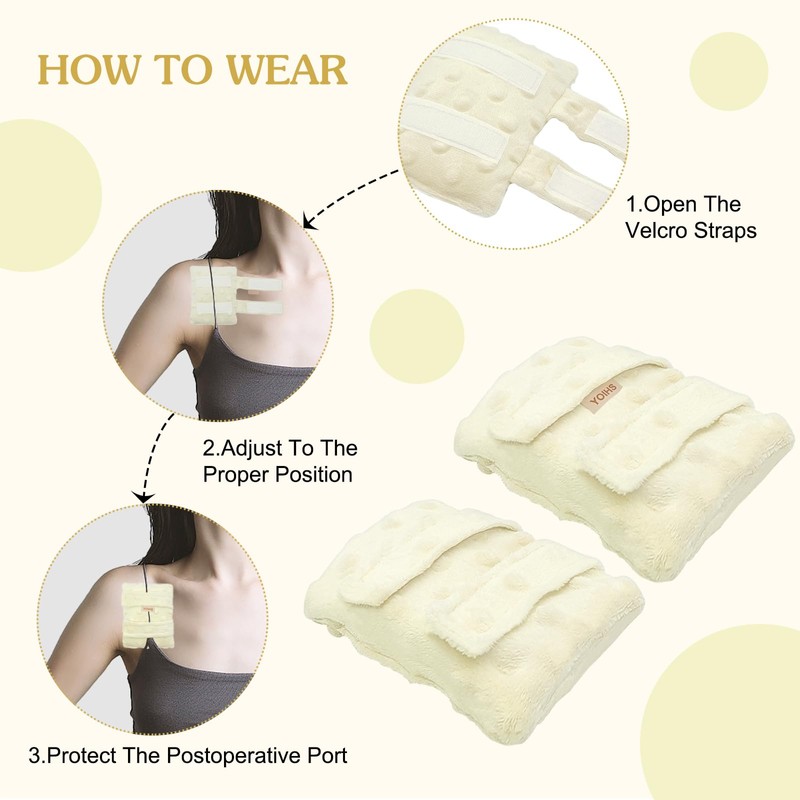 HOW TO WEAR

1.Open The Velcro Straps

2.Adjust To The Proper Position

3.Protect The Postoperative Port

YOIHS