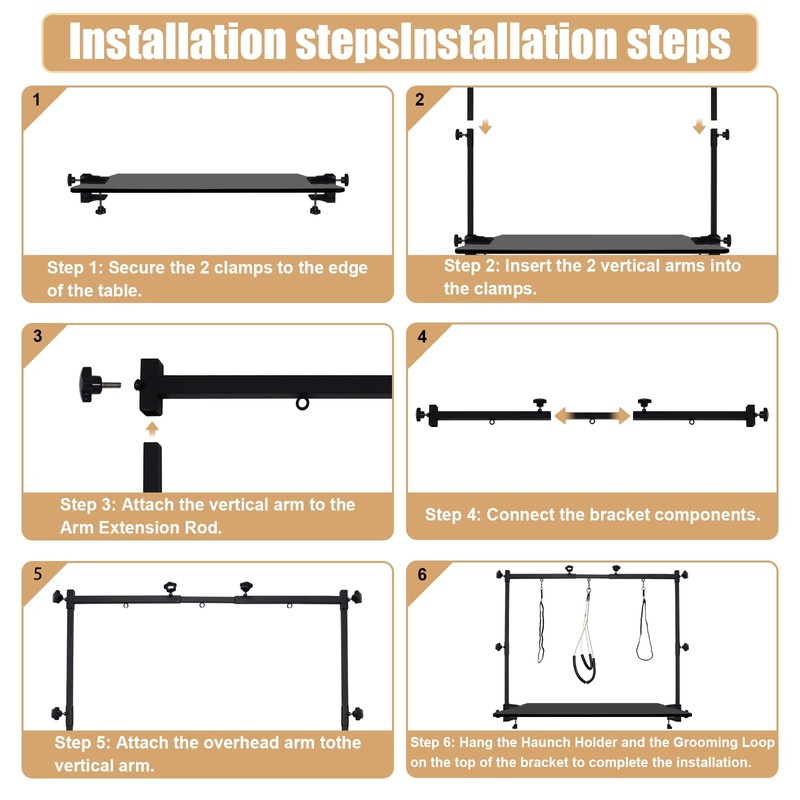 Installation stepsInstallation steps

1

Step 1: Secure the 2 clamps to the edge of the table.

2

Step 2: Insert the 2 vertical arms into the clamps.

3

Step 3: Attach the vertical arm to the Arm Extension Rod.

4

Step 4: Connect the bracket components.

5

Step 5: Attach the overhead arm tothe vertical arm.

6

Step 6: Hang the Haunch Holder and the Grooming Loop on the top of the bracket to complete the installation.