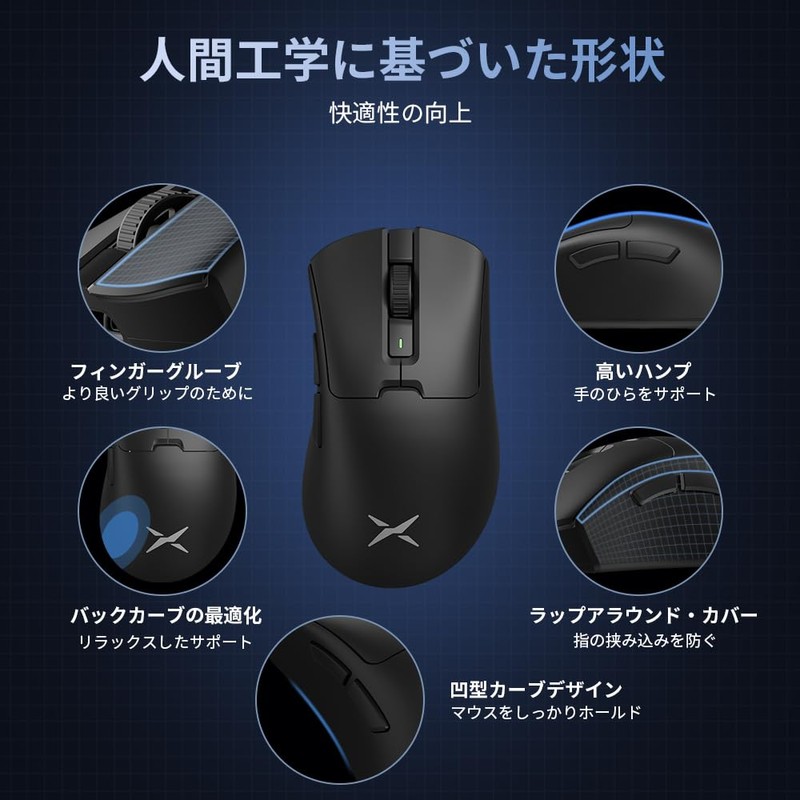 人間工学に基づいた形状

快適性の向上

フィンガーグルーブ
より良いグリップのために

高いハンプ
手のひらをサポート

バックカーブの最適化
リラックスしたサポート

ラップアラウンド・カバー
指の挟み込みを防ぐ

凹型カーブデザイン
マウスをしっかりホールド