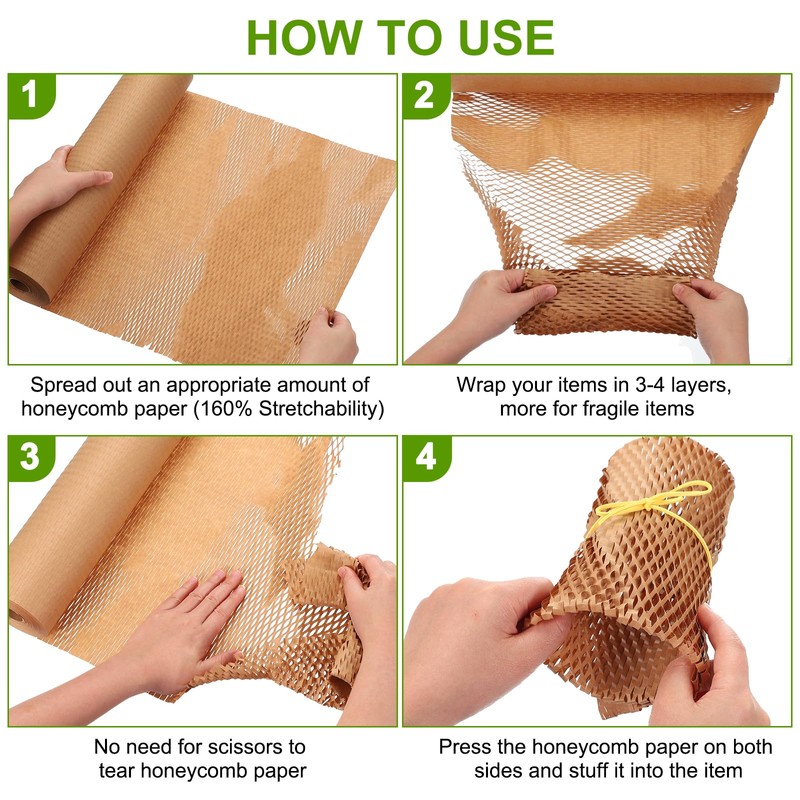 HOW TO USE

1

Spread out an appropriate amount of honeycomb paper (160% Stretchability)

2

Wrap your items in 3-4 layers, more for fragile items

3

No need for scissors to tear honeycomb paper

4

Press the honeycomb paper on both sides and stuff it into the item