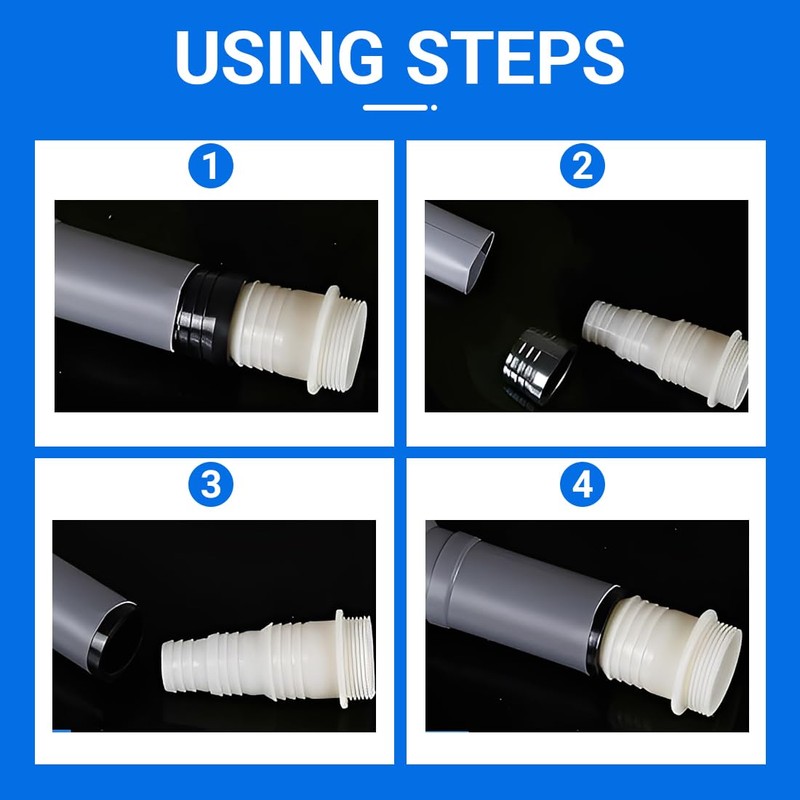 USING STEPS

1

2

3

4