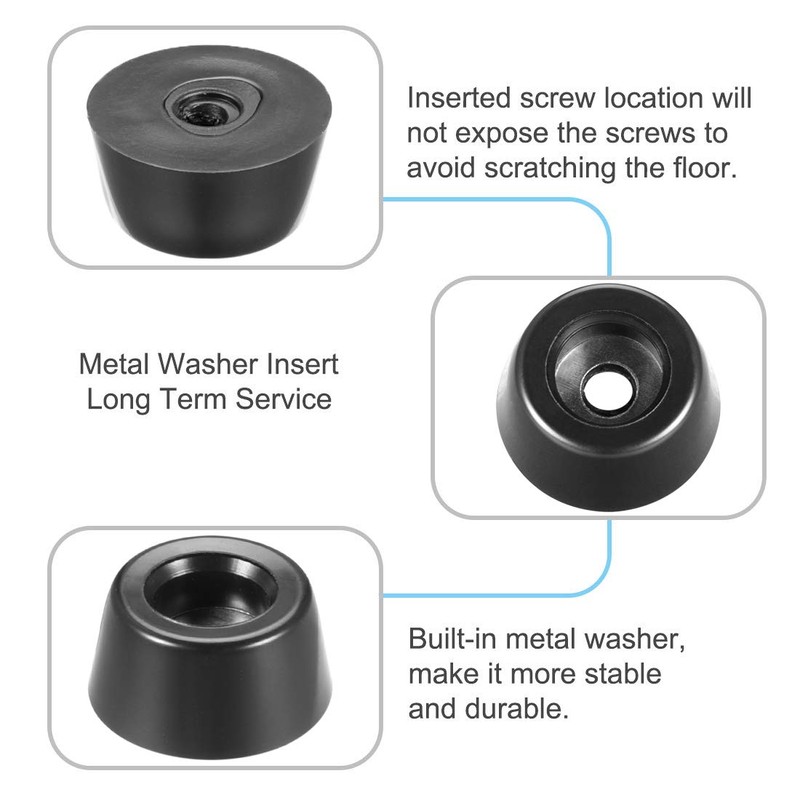 Inserted screw location will not expose the screws to avoid scratching the floor.

Metal Washer Insert
Long Term Service

Built-in metal washer, make it more stable and durable.