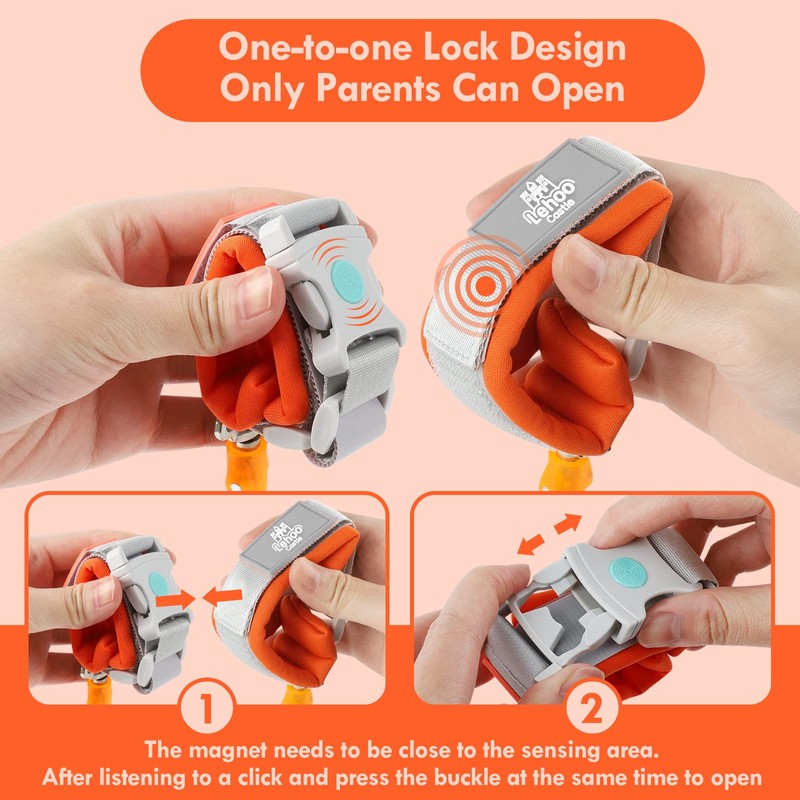 One-to-one Lock Design
Only Parents Can Open

Lehoo Castle

Lehoo Castle

1

2

The magnet needs to be close to the sensing area.
After listening to a click and press the buckle at the same time to open