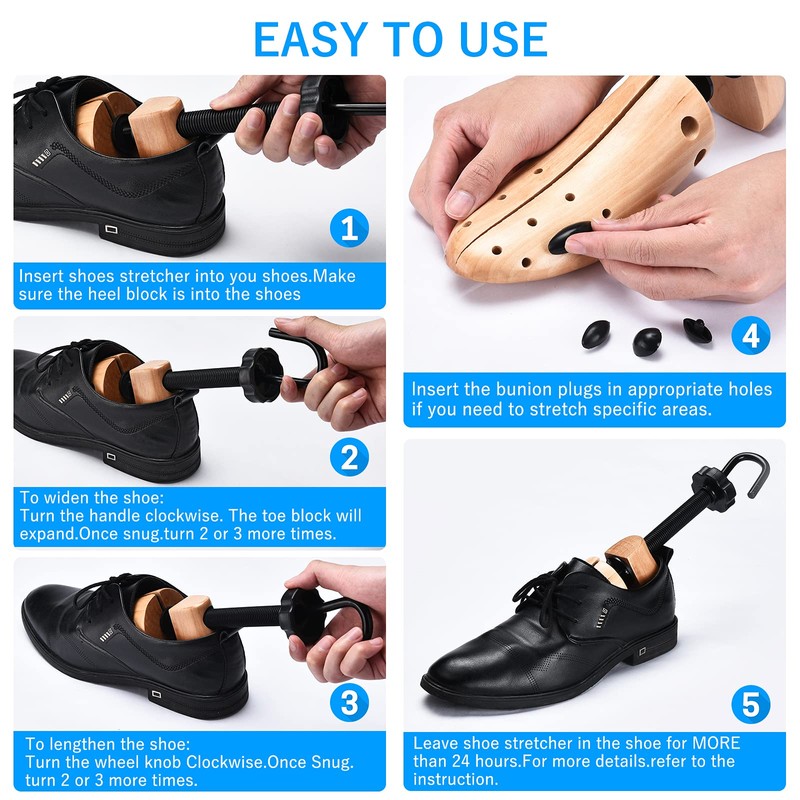 EASY TO USE

1
Insert shoes stretcher into you shoes.Make sure the heel block is into the shoes

2
To widen the shoe:
Turn the handle clockwise. The toe block will expand.Once snug.turn 2 or 3 more times.

3
To lengthen the shoe:
Turn the wheel knob Clockwise.Once Snug. turn 2 or 3 more times.

4
Insert the bunion plugs in appropriate holes if you need to stretch specific areas.

5
Leave shoe stretcher in the shoe for MORE than 24 hours.For more details.refer to the instruction.