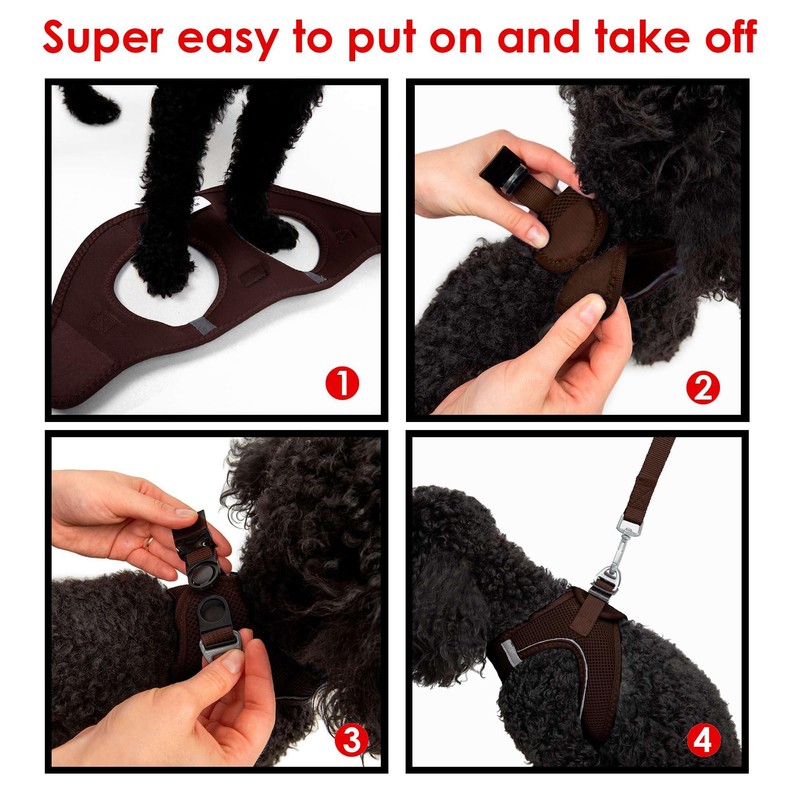 Super easy to put on and take off

1

2

3

4