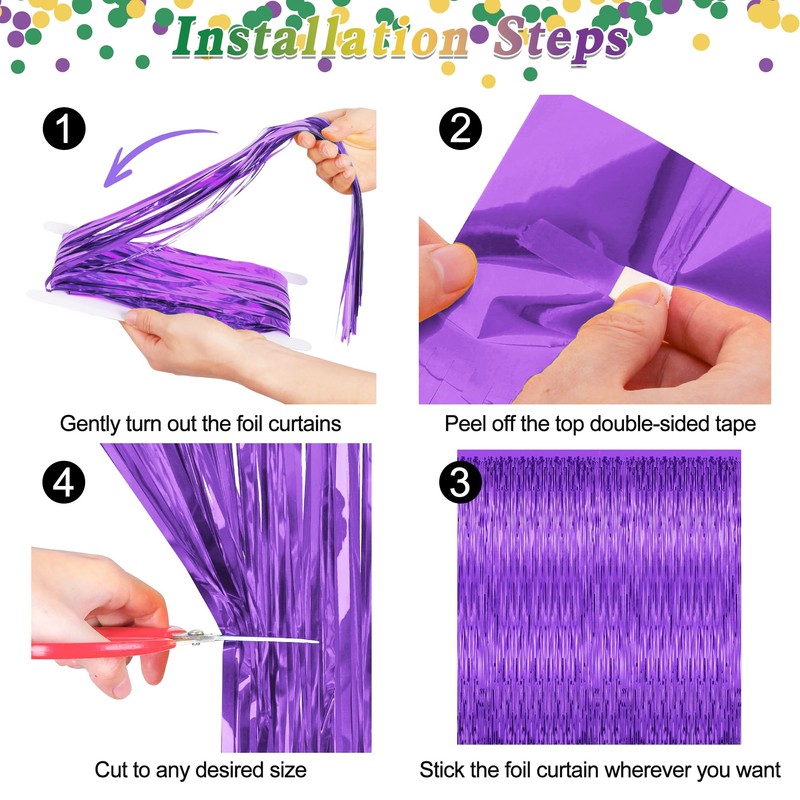 Installation Steps

1

Gently turn out the foil curtains

2

Peel off the top double-sided tape

4

Cut to any desired size

3

Stick the foil curtain wherever you want