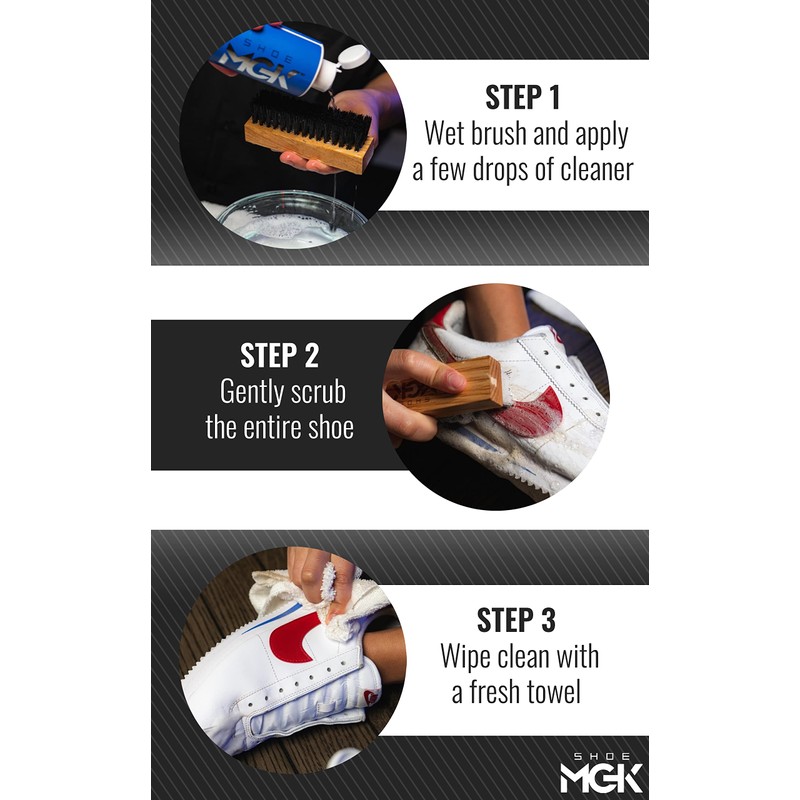 SHOE
MGK

STEP 1
Wet brush and apply a few drops of cleaner

STEP 2
Gently scrub the entire shoe

STEP 3
Wipe clean with a fresh towel

SHOE
MGK