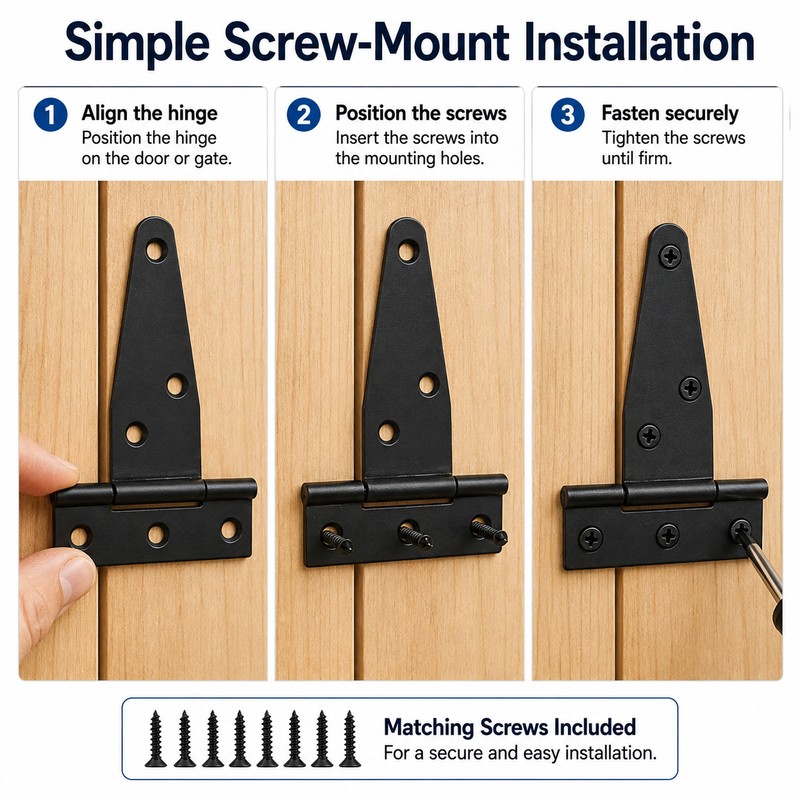 Simple Screw-Mount Installation

1 Align the hinge
Position the hinge on the door or gate.

2 Position the screws
Insert the screws into the mounting holes.

3 Fasten securely
Tighten the screws until firm.

Matching Screws Included
For a secure and easy installation.