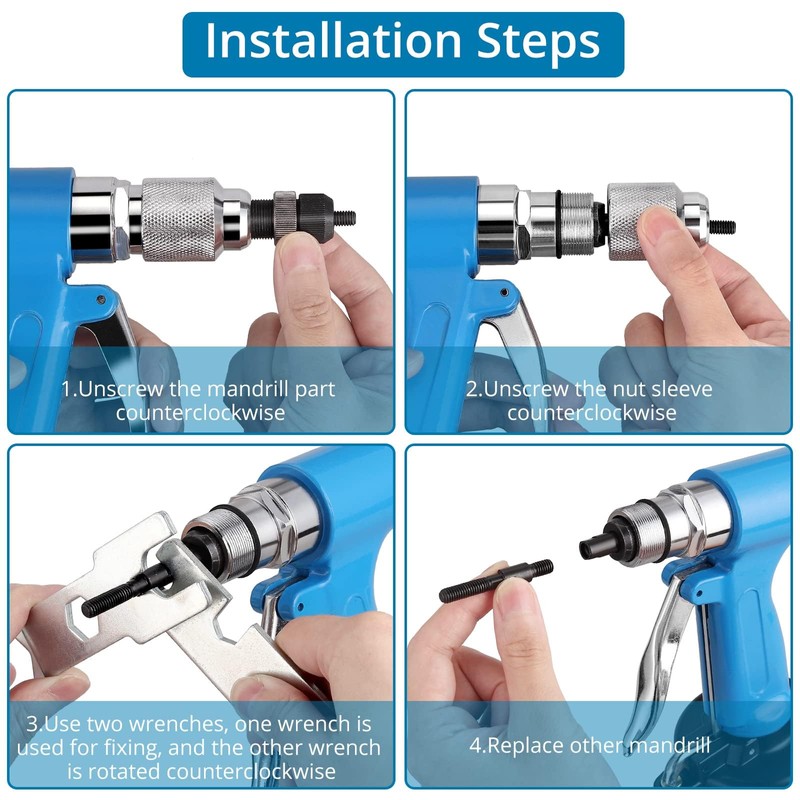 Installation Steps

1.Unscrew the mandrill part counterclockwise

2.Unscrew the nut sleeve counterclockwise

3.Use two wrenches, one wrench is used for fixing, and the other wrench is rotated counterclockwise

4.Replace other mandrill