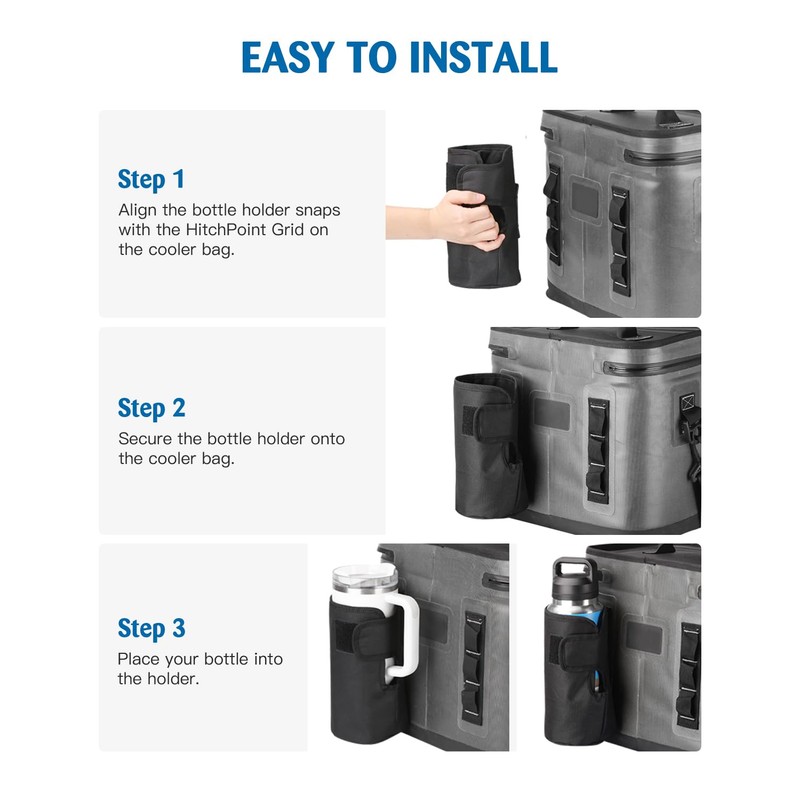 EASY TO INSTALL

Step 1
Align the bottle holder snaps with the HitchPoint Grid on the cooler bag.

Step 2
Secure the bottle holder onto the cooler bag.

Step 3
Place your bottle into the holder.