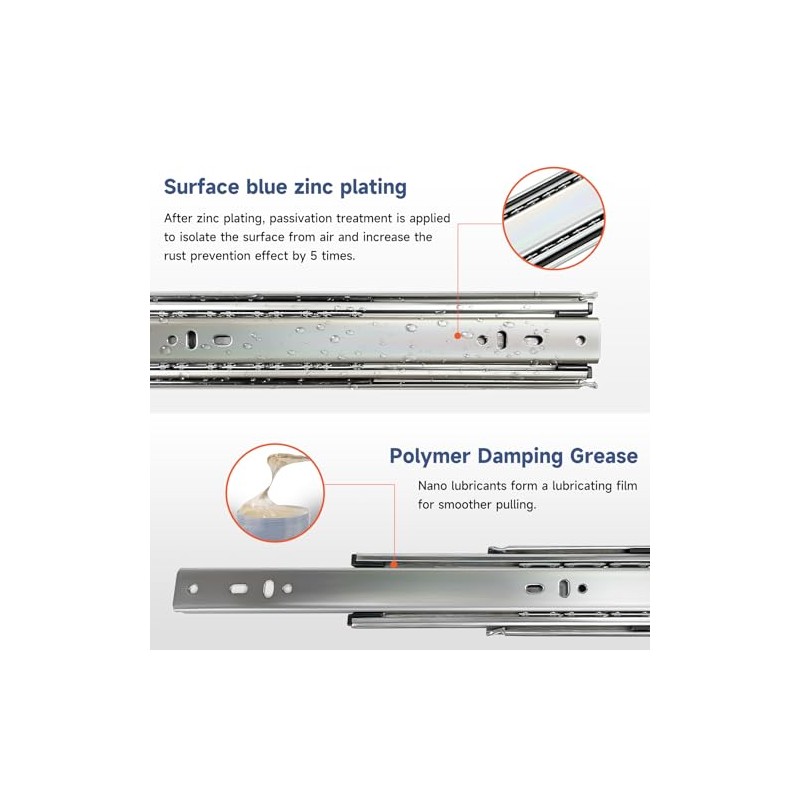 Surface blue zinc plating

After zinc plating, passivation treatment is applied to isolate the surface from air and increase the rust prevention effect by 5 times.

Polymer Damping Grease

Nano lubricants form a lubricating film for smoother pulling.