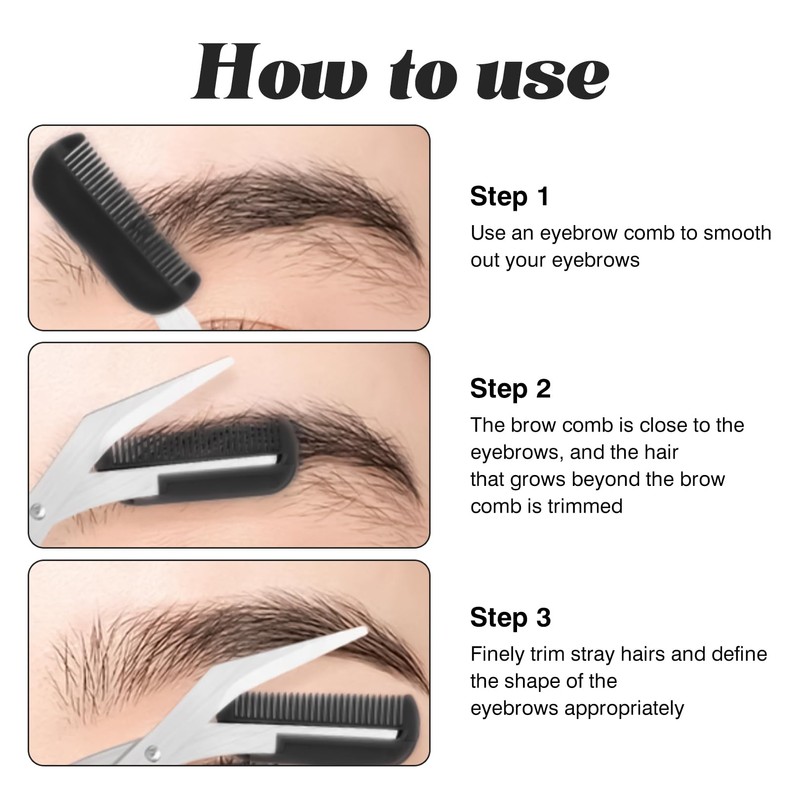 How to use

Step 1
Use an eyebrow comb to smooth out your eyebrows

Step 2
The brow comb is close to the eyebrows, and the hair that grows beyond the brow comb is trimmed

Step 3
Finely trim stray hairs and define the shape of the eyebrows appropriately