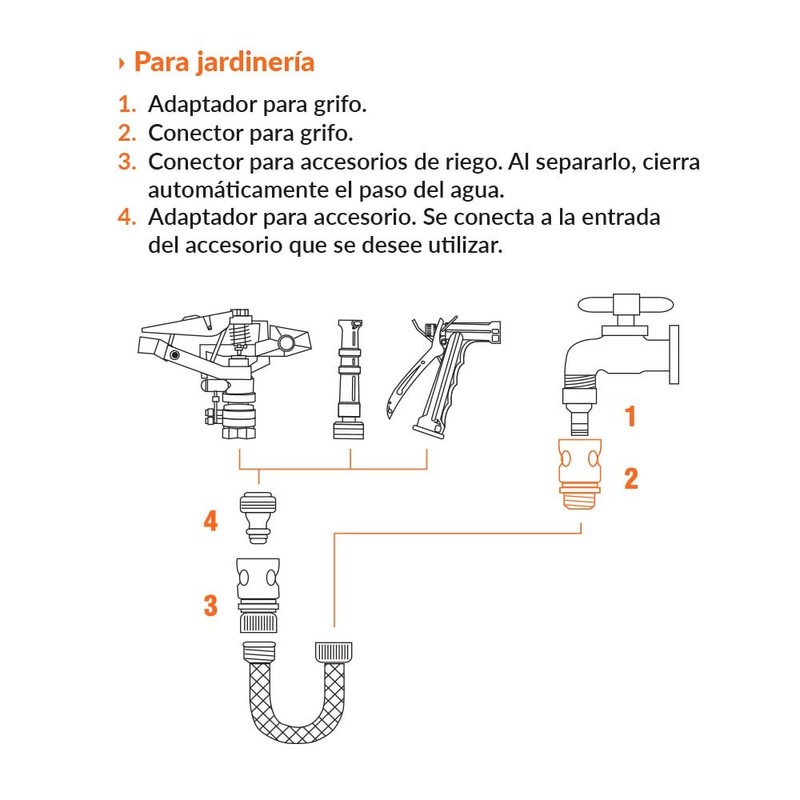 › Para jardinería

1. Adaptador para grifo.
2. Conector para grifo.
3. Conector para accesorios de riego. Al separarlo, cierra automáticamente el paso del agua.
4. Adaptador para accesorio. Se conecta a la entrada del accesorio que se desee utilizar.

1
2
4
3