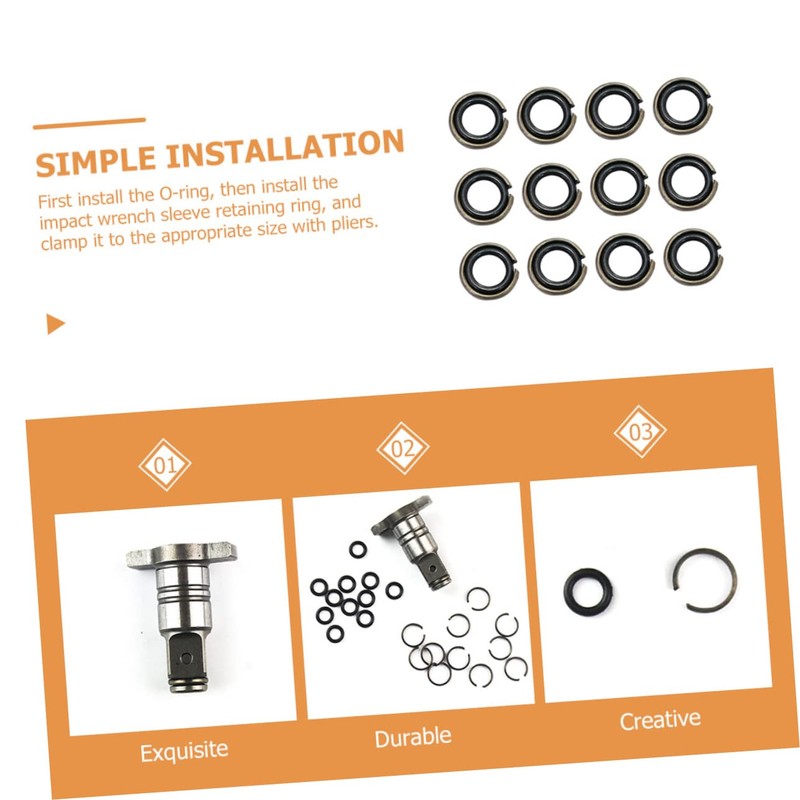 SIMPLE INSTALLATION

First install the O-ring, then install the impact wrench sleeve retaining ring, and clamp it to the appropriate size with pliers.

01

02

03

Exquisite

Durable

Creative