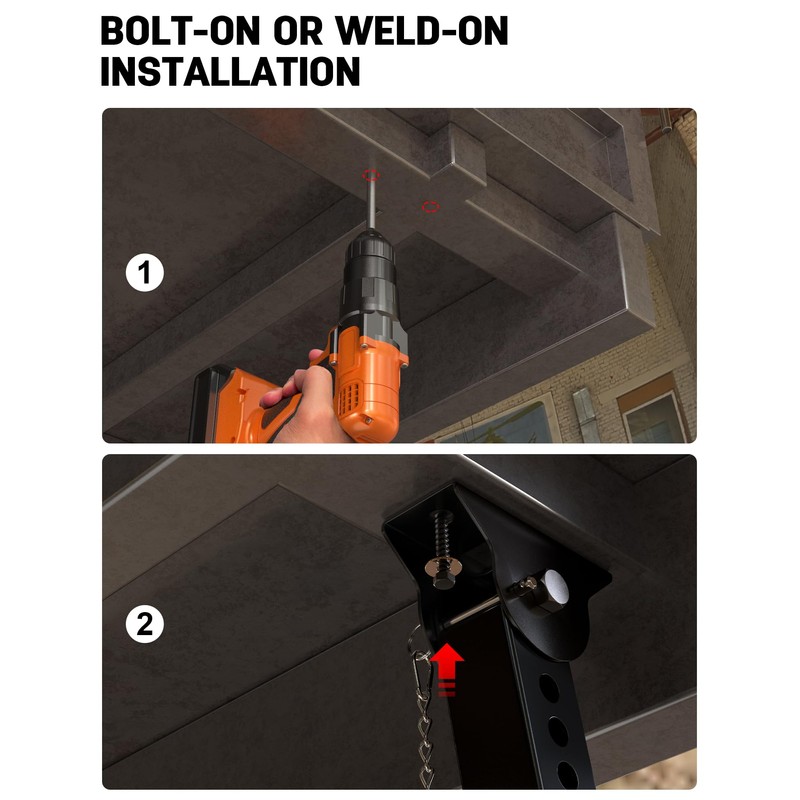 BOLT-ON OR WELD-ON INSTALLATION

1

2