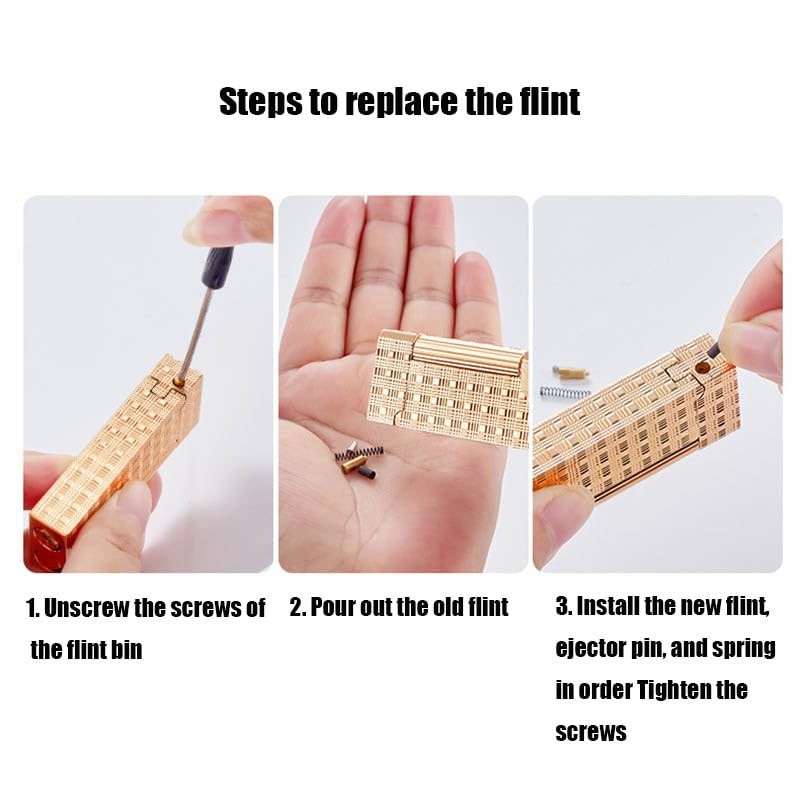 Steps to replace the flint

1. Unscrew the screws of the flint bin

2. Pour out the old flint

3. Install the new flint, ejector pin, and spring in order Tighten the screws