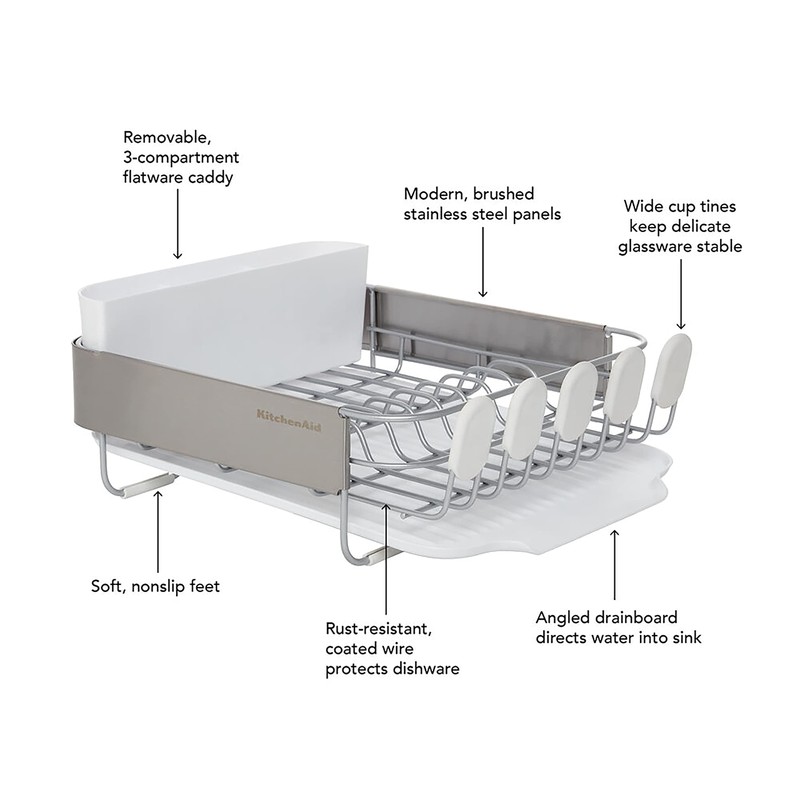 Removable, 3-compartment flatware caddy

Modern, brushed stainless steel panels

Wide cup tines keep delicate glassware stable

KitchenAid

Soft, nonslip feet

Rust-resistant, coated wire protects dishware

Angled drainboard directs water into sink