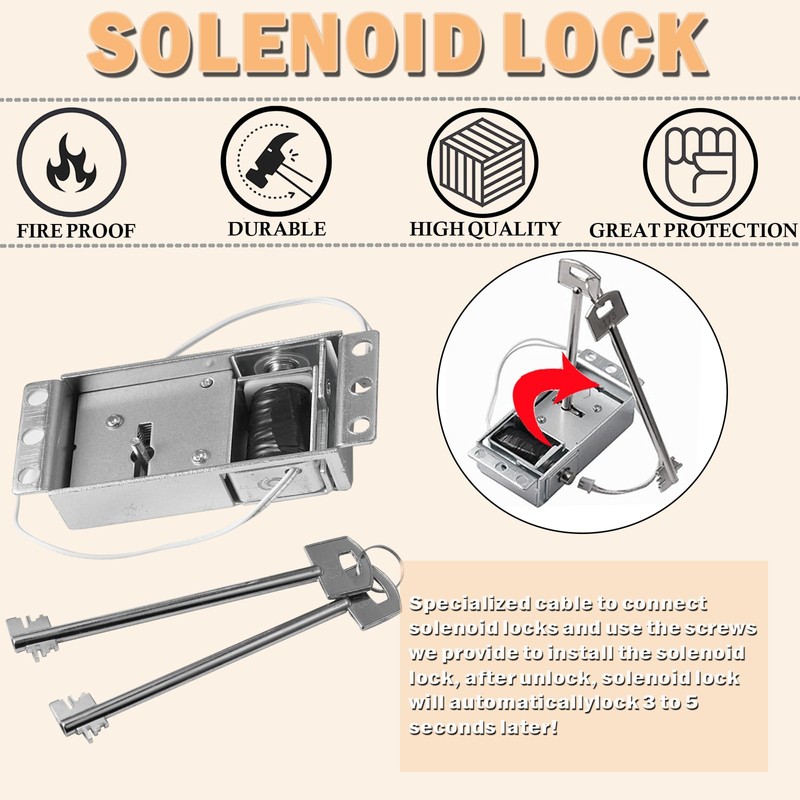 SOLENOID LOCK

FIRE PROOF

DURABLE

HIGH QUALITY

GREAT PROTECTION

Specialized cable to connect solenoid locks and use the screws we provide to install the solenoid lock, after unlock, solenoid lock will automaticallylock 3 to 5 seconds later!