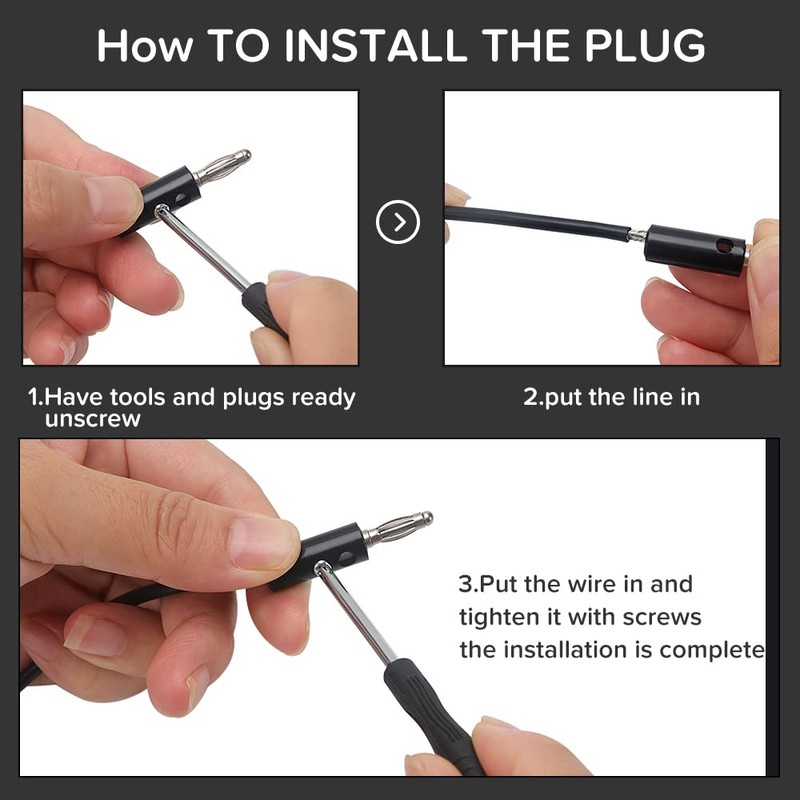 How TO INSTALL THE PLUG

1.Have tools and plugs ready unscrew

2.put the line in

3.Put the wire in and tighten it with screws the installation is complete