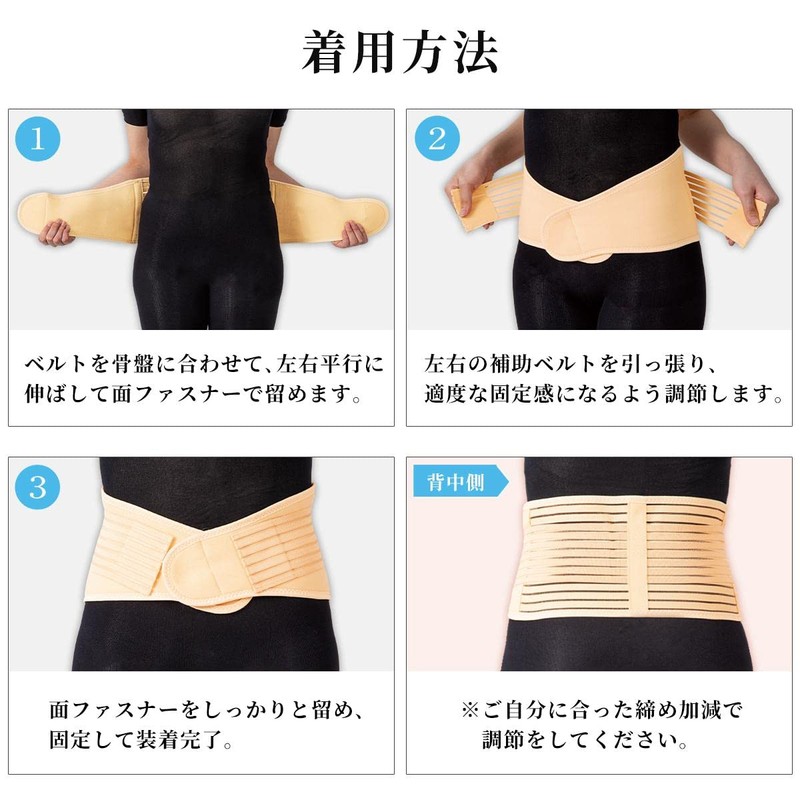 着用方法

1

ベルトを骨盤に合わせて、左右平行に伸ばして面ファスナーで留めます。

2

左右の補助ベルトを引っ張り、適度な固定感になるよう調節します。

3

面ファスナーをしっかりと留め、固定して装着完了。

背中側

※ご自分に合った締め加減で調節をしてください。