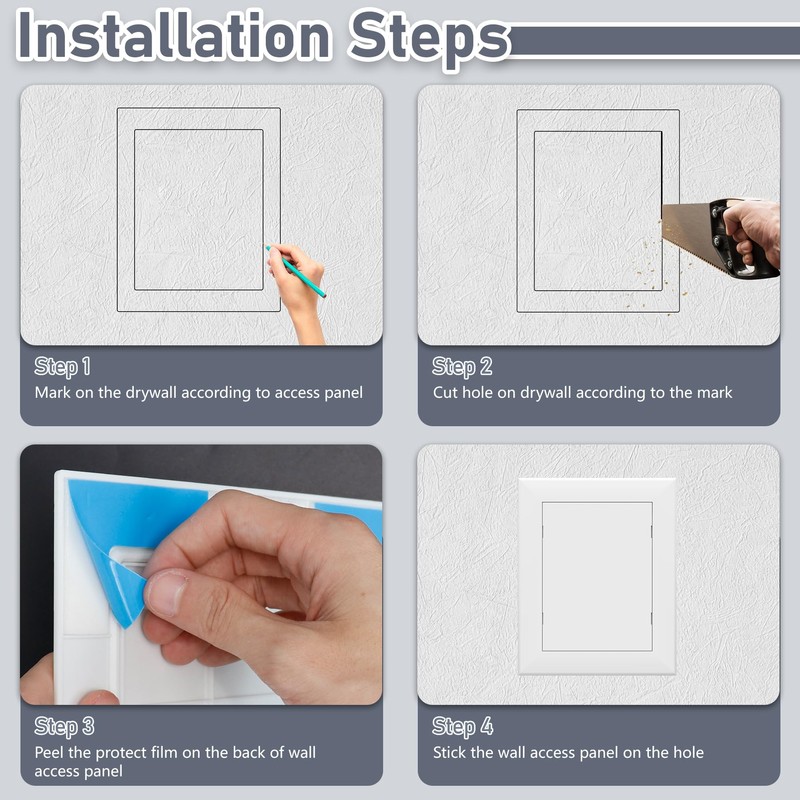 Installation Steps

Step 1
Mark on the drywall according to access panel

Step 2
Cut hole on drywall according to the mark

Step 3
Peel the protect film on the back of wall access panel

Step 4
Stick the wall access panel on the hole