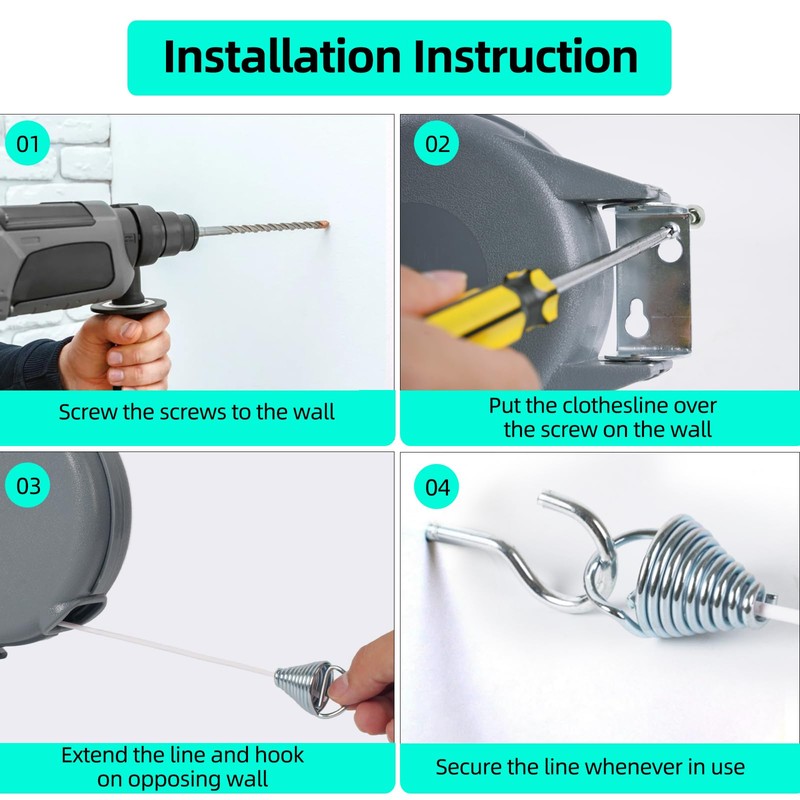 Installation Instruction

01

Screw the screws to the wall

02

Put the clothesline over the screw on the wall

03

Extend the line and hook on opposing wall

04

Secure the line whenever in use