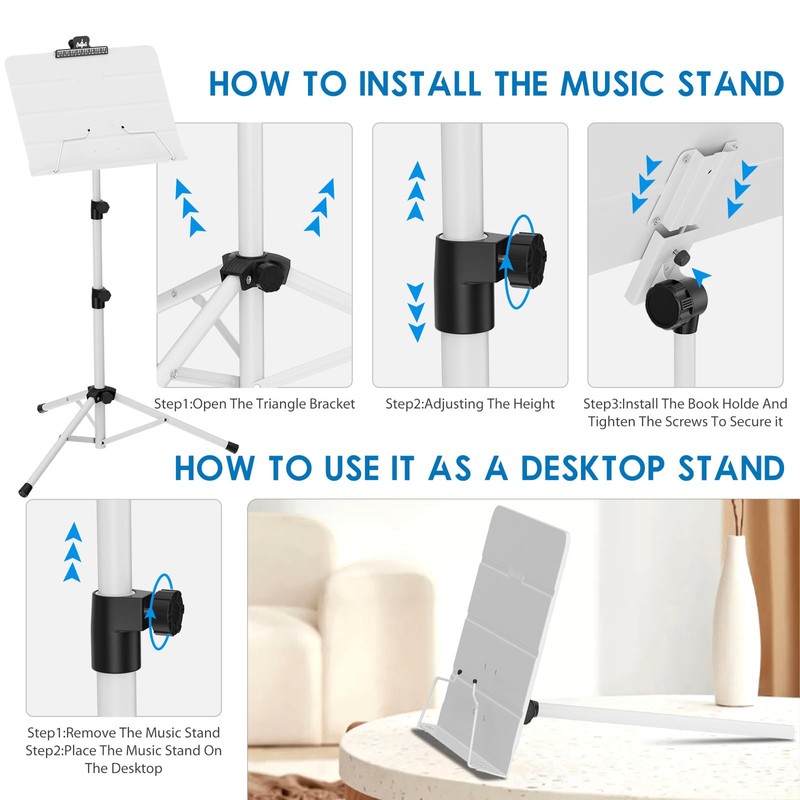 HOW TO INSTALL THE MUSIC STAND

Step1:Open The Triangle Bracket

Step2:Adjusting The Height

Step3:Install The Book Holde And Tighten The Screws To Secure it

HOW TO USE IT AS A DESKTOP STAND

Step1:Remove The Music Stand
Step2:Place The Music Stand On The Desktop