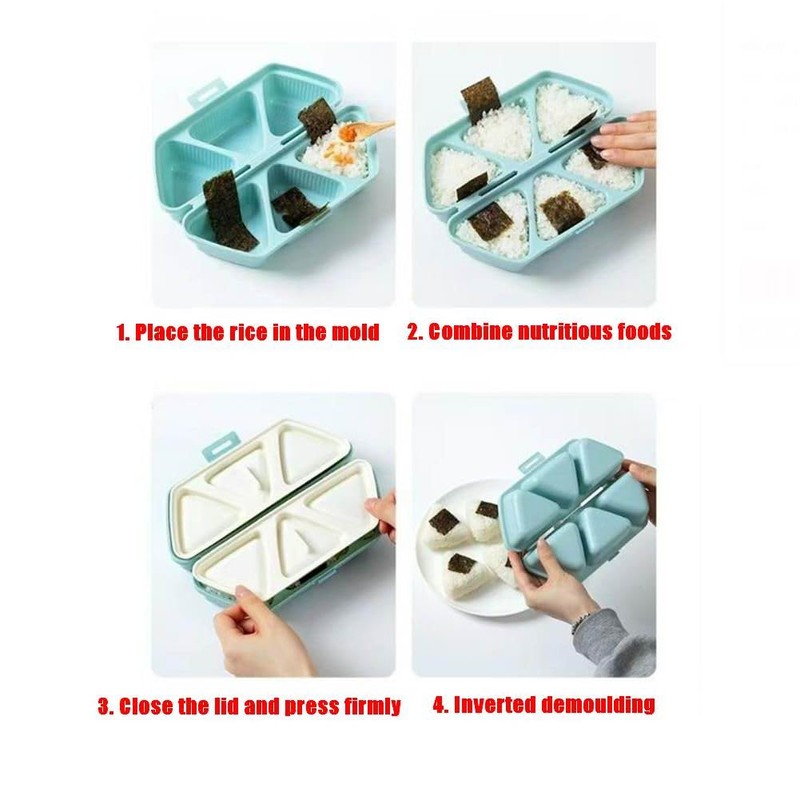 1. Place the rice in the mold

2. Combine nutritious foods

3. Close the lid and press firmly

4. Inverted demoulding