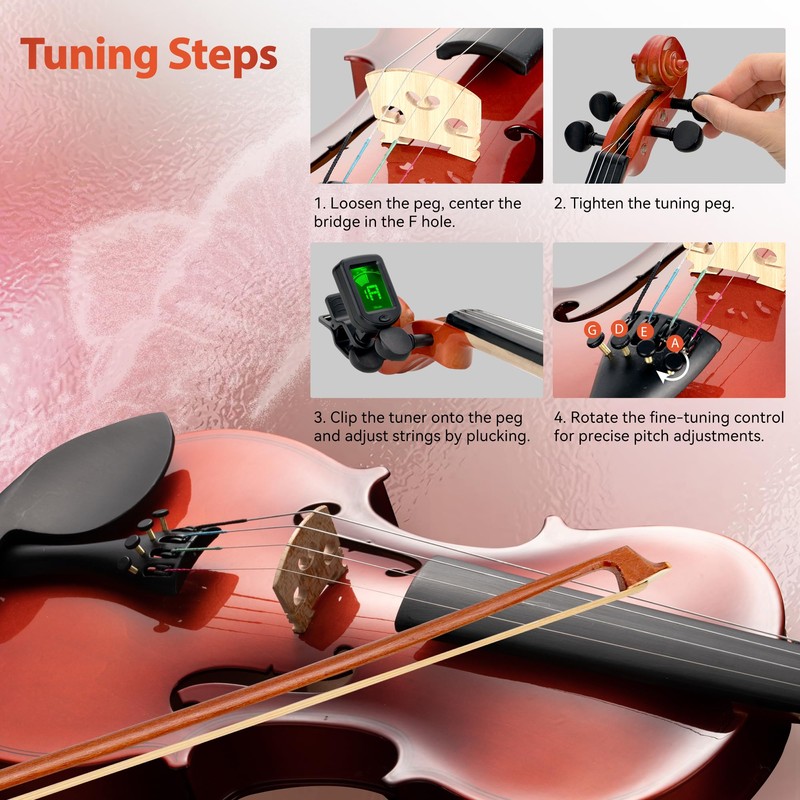 Tuning Steps

1. Loosen the peg, center the bridge in the F hole.

2. Tighten the tuning peg.

A

3. Clip the tuner onto the peg and adjust strings by plucking.

G D E A

4. Rotate the fine-tuning control for precise pitch adjustments.