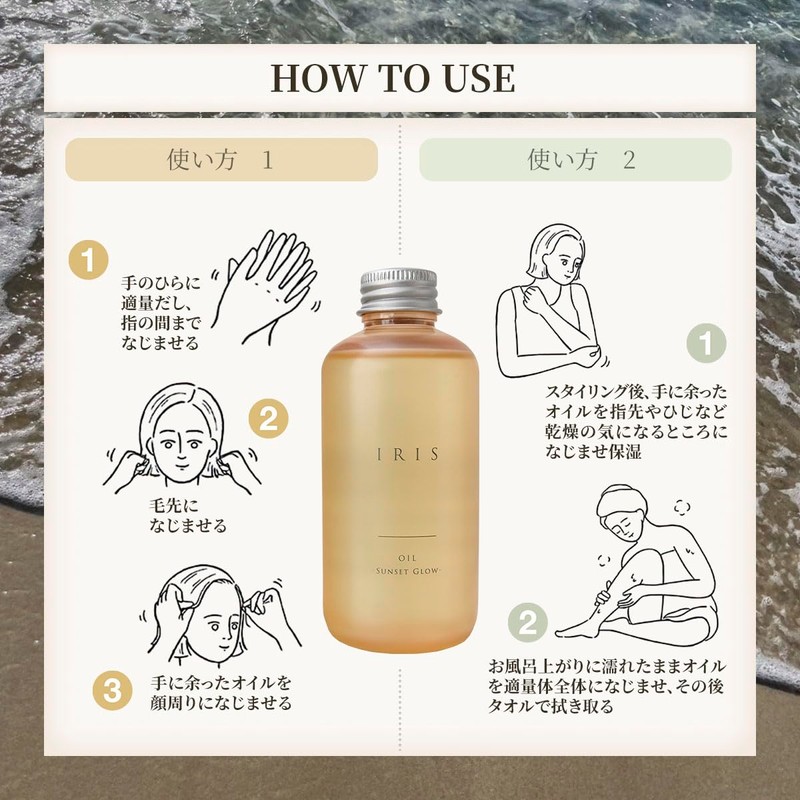 HOW TO USE

使い方　1

1
手のひらに適量だし、指の間までなじませる

2
毛先になじませる

3
手に余ったオイルを顔周りになじませる

IRIS

OIL
-SUNSET GLOW-

使い方　2

1
スタイリング後、手に余ったオイルを指先やひじなど乾燥の気になるところになじませ保湿

2
お風呂上がりに濡れたままオイルを適量体全体になじませ、その後タオルで拭き取る