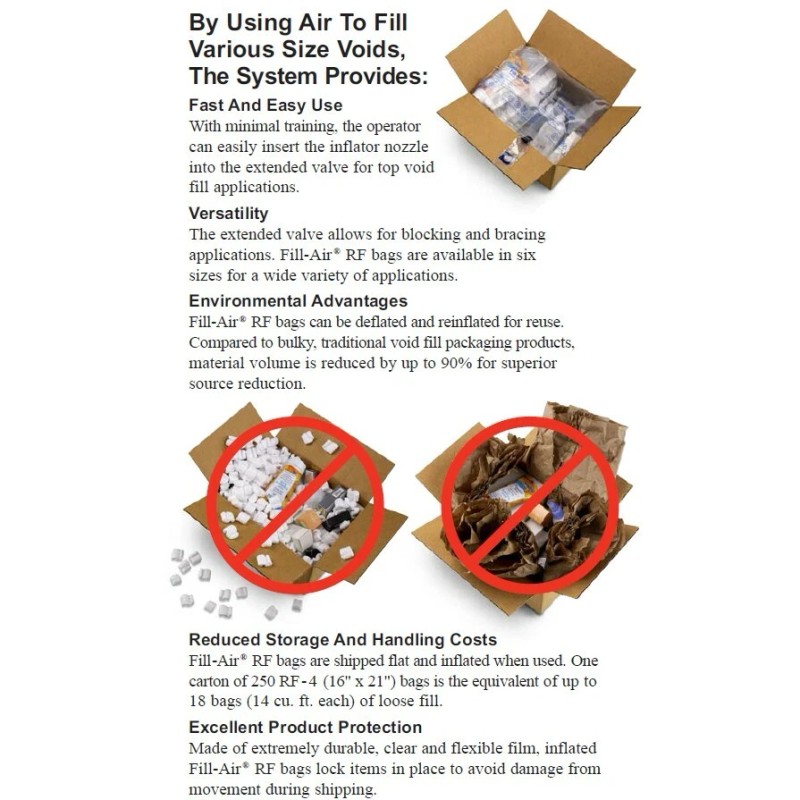 By Using Air To Fill Various Size Voids, The System Provides:

Fast And Easy Use
With minimal training, the operator can easily insert the inflator nozzle into the extended valve for top void fill applications.

Versatility
The extended valve allows for blocking and bracing applications. Fill-Air® RF bags are available in six sizes for a wide variety of applications.

Environmental Advantages
Fill-Air® RF bags can be deflated and reinflated for reuse. Compared to bulky, traditional void fill packaging products, material volume is reduced by up to 90% for superior source reduction.

Reduced Storage And Handling Costs
Fill-Air® RF bags are shipped flat and inflated when used. One carton of 250 RF-4 (16" x 21") bags is the equivalent of up to 18 bags (14 cu. ft. each) of loose fill.

Excellent Product Protection
Made of extremely durable, clear and flexible film, inflated Fill-Air® RF bags lock items in place to avoid damage from movement during shipping.