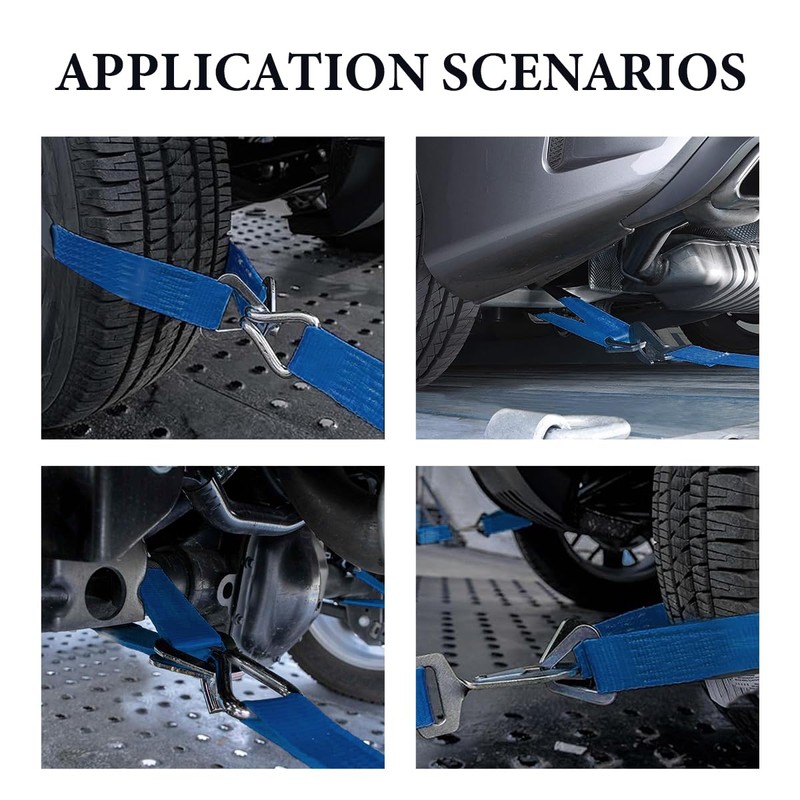 APPLICATION SCENARIOS