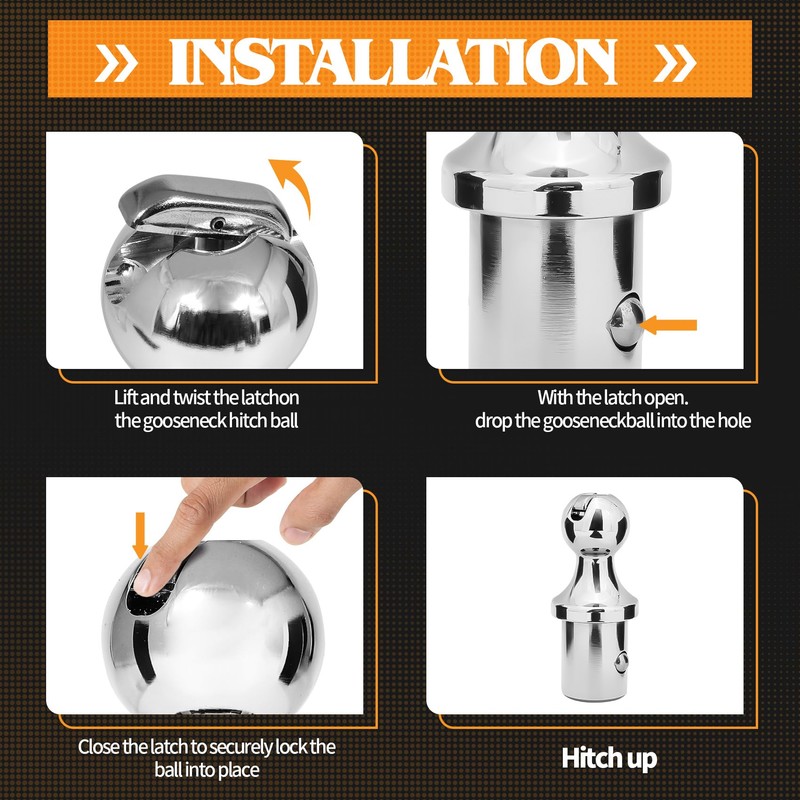 » INSTALLATION »

Lift and twist the latchon the gooseneck hitch ball

With the latch open. drop the gooseneckball into the hole

Close the latch to securely lock the ball into place

Hitch up