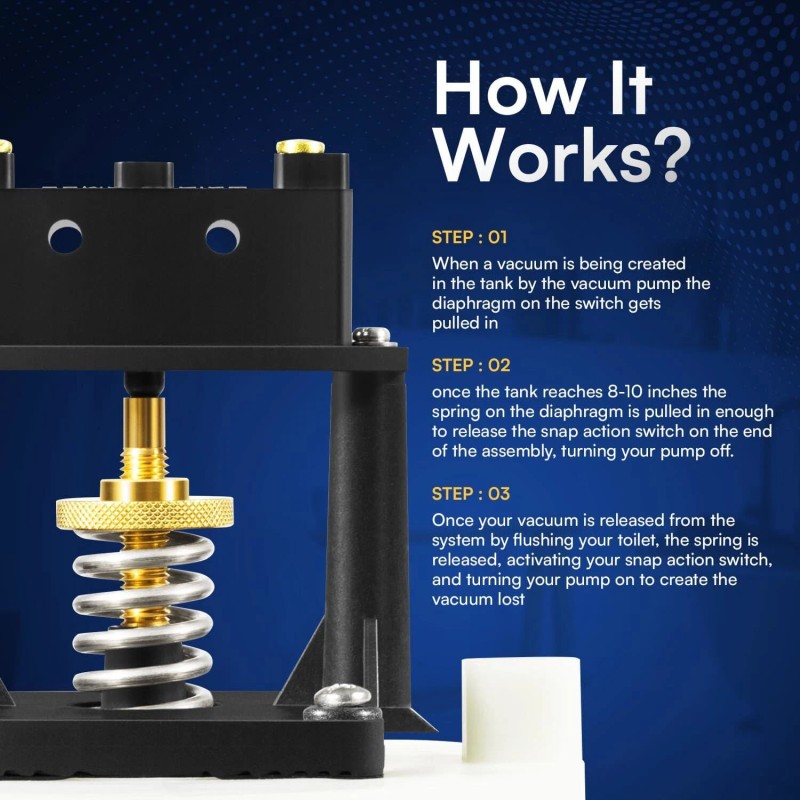 How It Works?

STEP : 01

When a vacuum is being created in the tank by the vacuum pump the diaphragm on the switch gets pulled in

STEP : 02

once the tank reaches 8-10 inches the spring on the diaphragm is pulled in enough to release the snap action switch on the end of the assembly, turning your pump off.

STEP : 03

Once your vacuum is released from the system by flushing your toilet, the spring is released, activating your snap action switch, and turning your pump on to create the vacuum lost