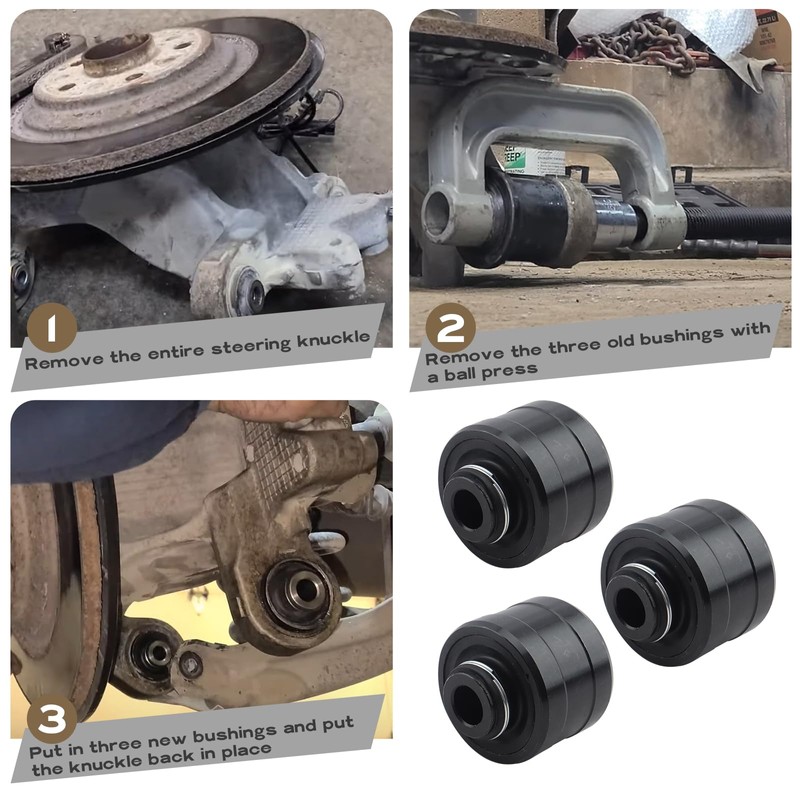 1
Remove the entire steering knuckle

2
Remove the three old bushings with a ball press

3
Put in three new bushings and put the knuckle back in place