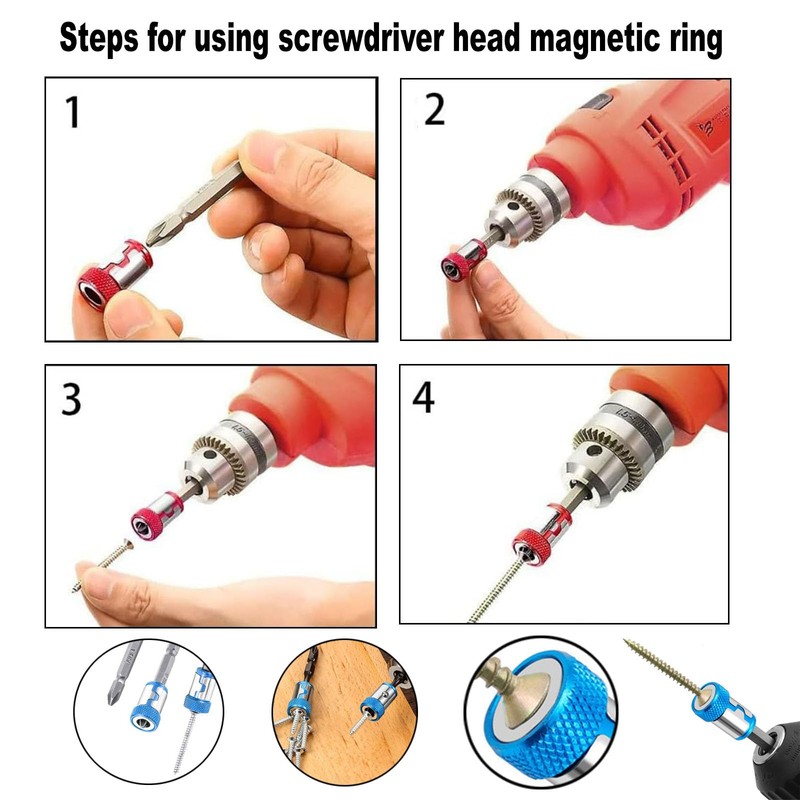 Steps for using screwdriver head magnetic ring

1

2

3

4