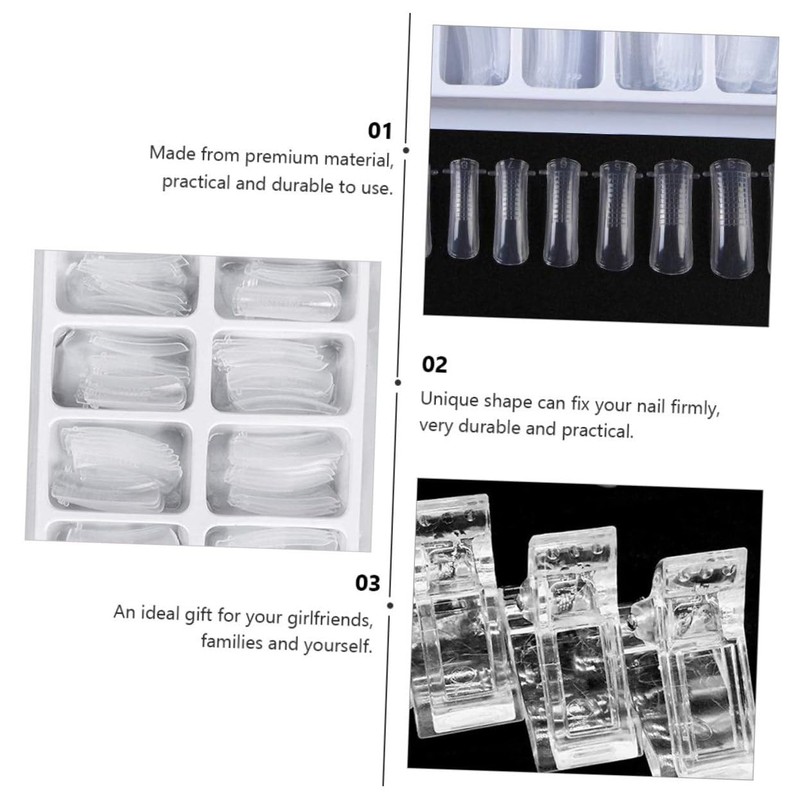 01
Made from premium material, practical and durable to use.

02
Unique shape can fix your nail firmly, very durable and practical.

03
An ideal gift for your girlfriends, families and yourself.