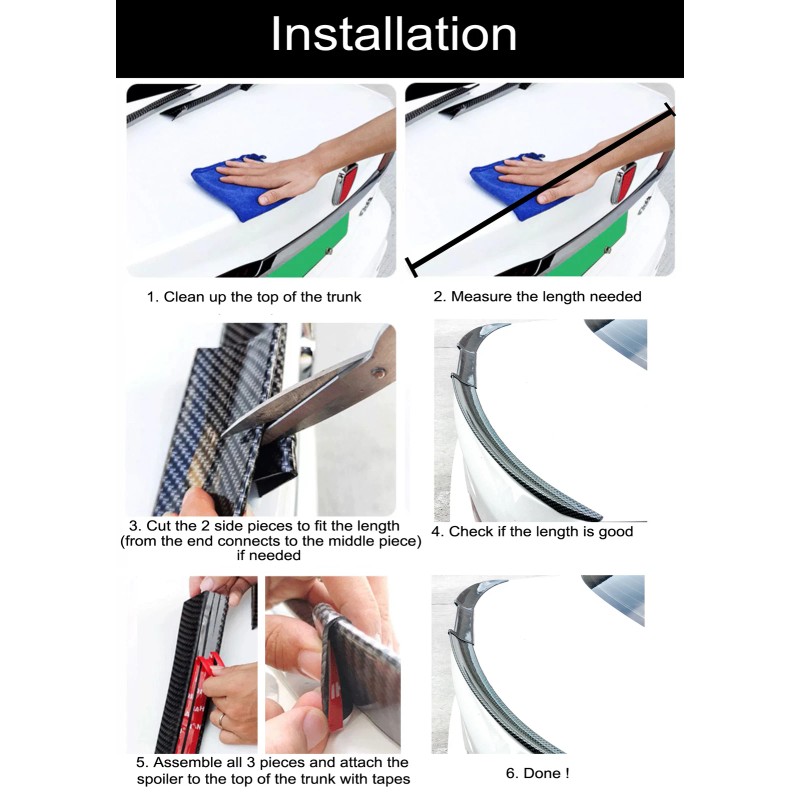 Installation

1. Clean up the top of the trunk

2. Measure the length needed

3. Cut the 2 side pieces to fit the length (from the end connects to the middle piece) if needed

4. Check if the length is good

5. Assemble all 3 pieces and attach the spoiler to the top of the trunk with tapes

6. Done !