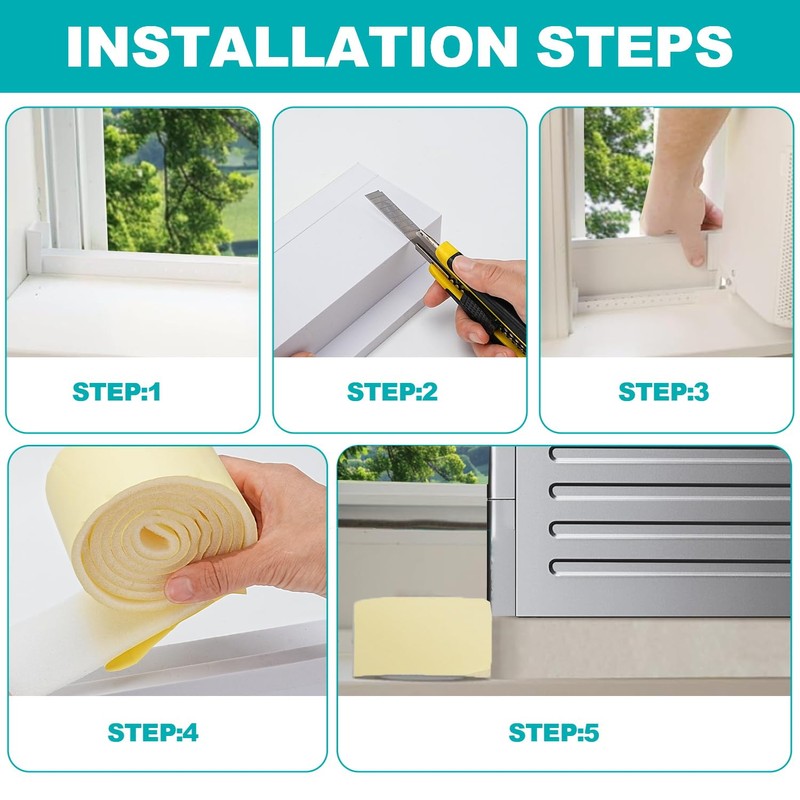 INSTALLATION STEPS

STEP:1

STEP:2

STEP:3

STEP:4

STEP:5