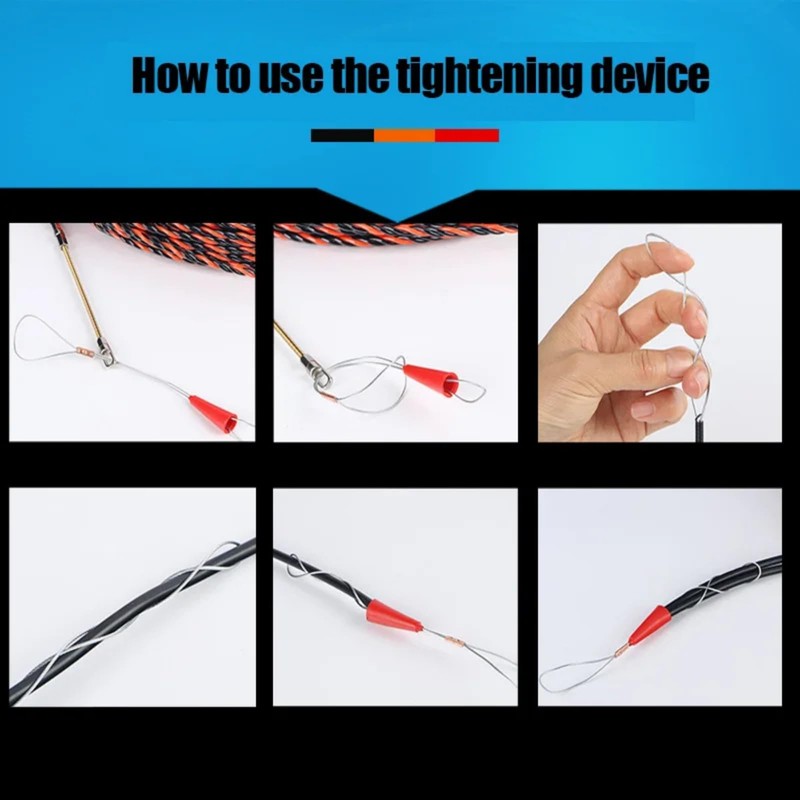 How to use the tightening device