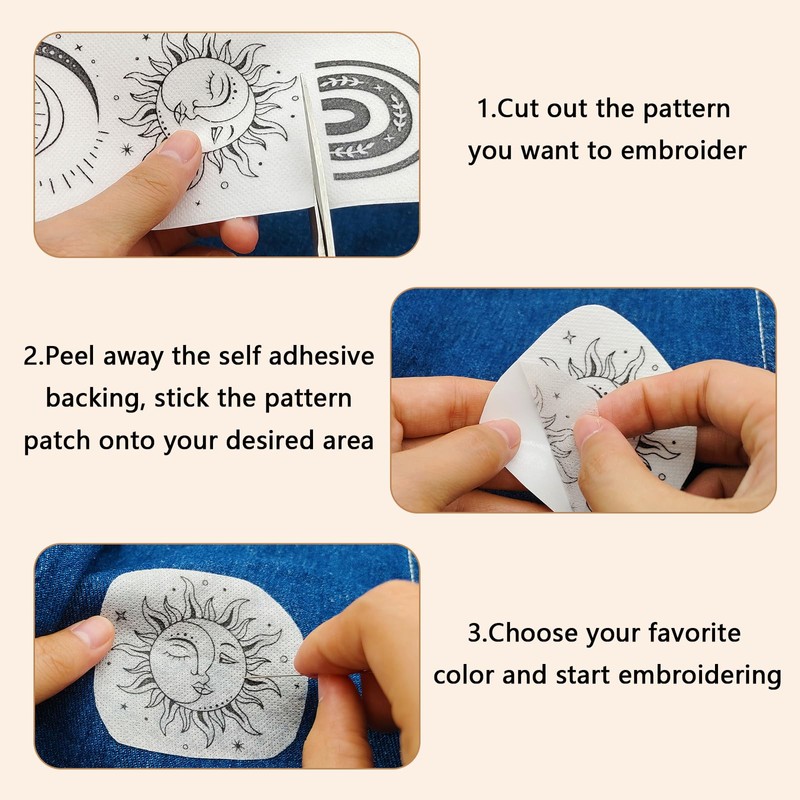 1.Cut out the pattern you want to embroider

2.Peel away the self adhesive backing, stick the pattern patch onto your desired area

3.Choose your favorite color and start embroidering