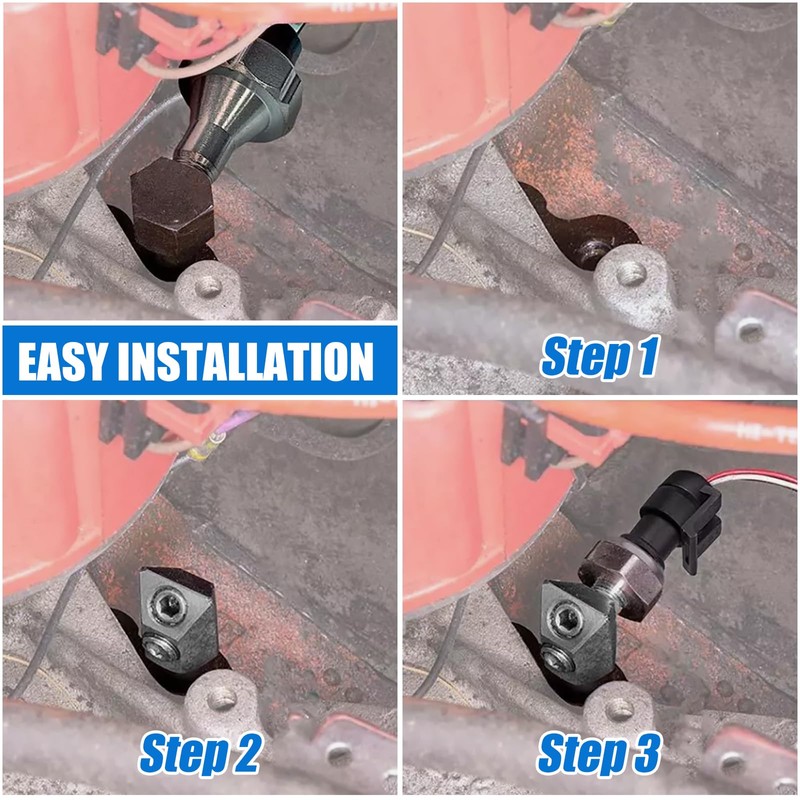 EASY INSTALLATION

Step 1

Step 2

Step 3