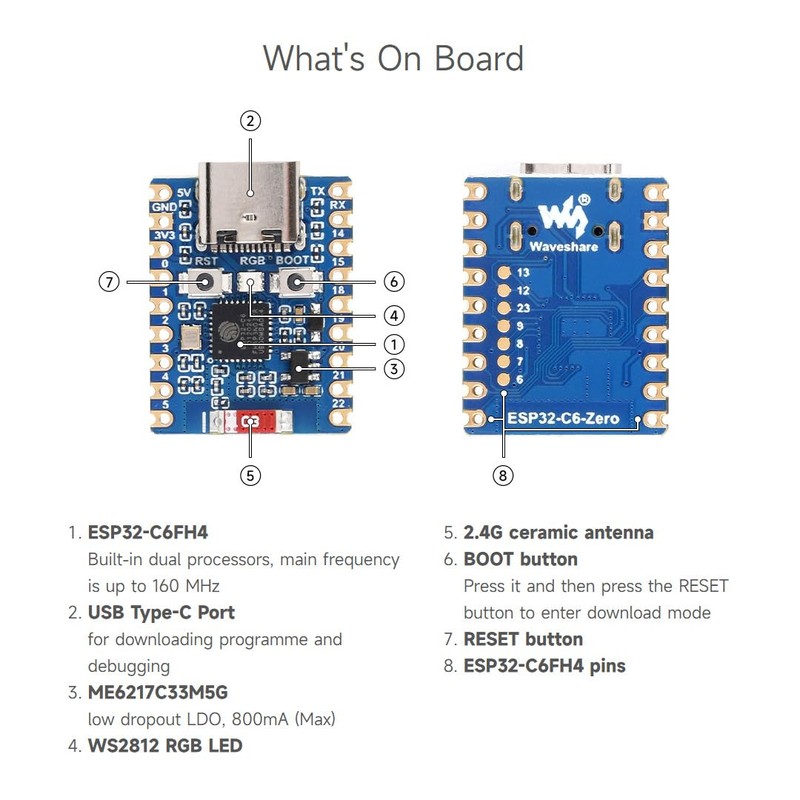 What's On Board

②

5V
GND
3V3
0
1
2
3
4
5

TX
RX
14
15
18
19
20
21
22

RST RGB BOOT

⑦ ⑥ ④ ① ③ ⑤

Waveshare

13
12
23
9
8
7
6

ESP32-C6-Zero

⑧

1. ESP32-C6FH4
Built-in dual processors, main frequency is up to 160 MHz

2. USB Type-C Port
for downloading programme and debugging

3. ME6217C33M5G
low dropout LDO, 800mA (Max)

4. WS2812 RGB LED

5. 2.4G ceramic antenna

6. BOOT button
Press it and then press the RESET button to enter download mode

7. RESET button

8. ESP32-C6FH4 pins